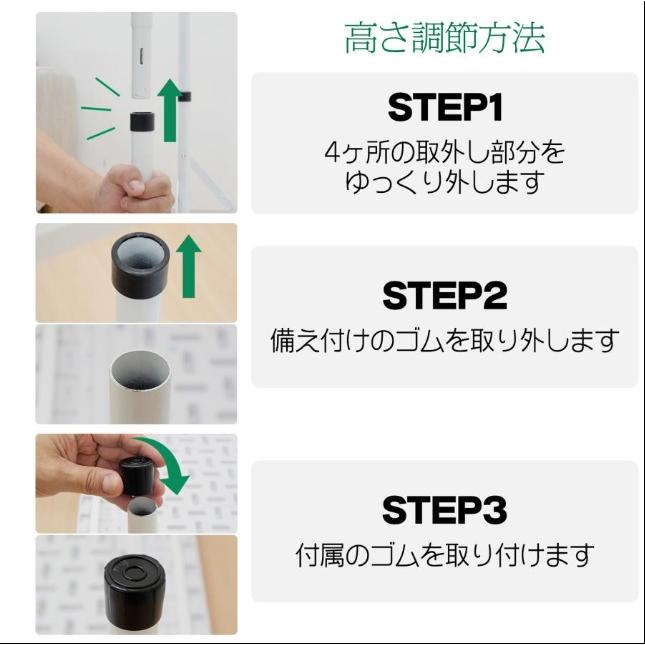 高さ調節方法

STEP1
4ヶ所の取外し部分を
ゆっくり外します

STEP2
備え付けのゴムを取り外します

STEP3
付属のゴムを取り付けます