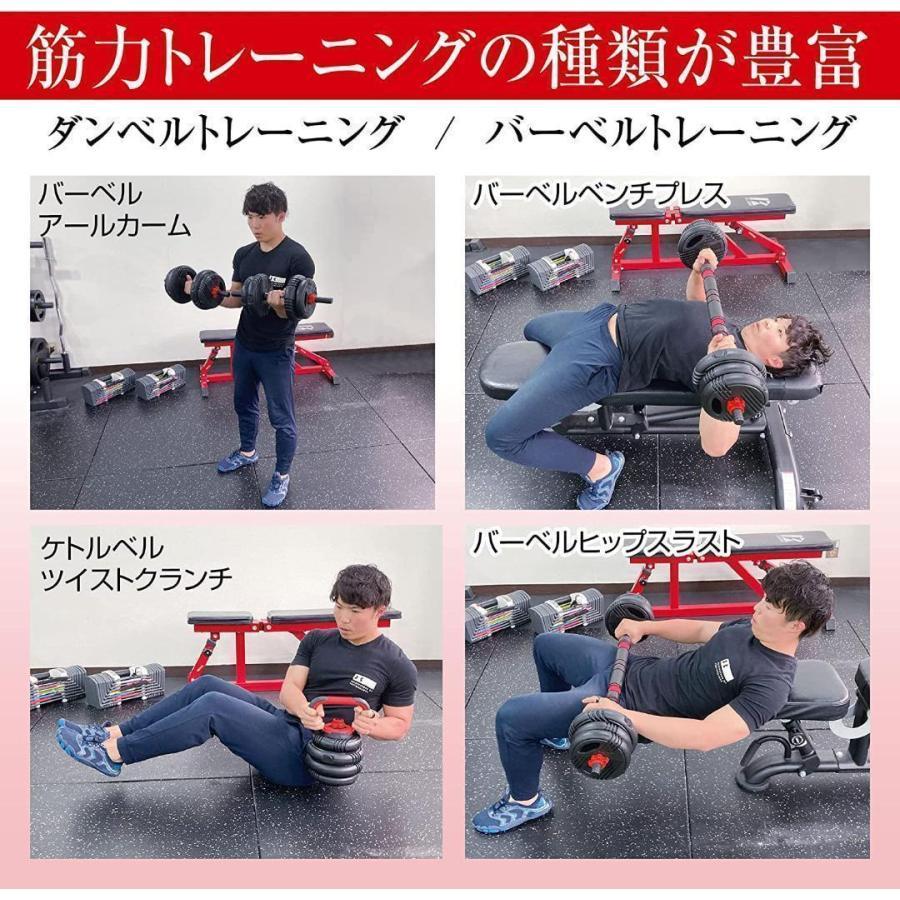 筋力トレーニングの種類が豊富

ダンベルトレーニング / バーベルトレーニング

バーベル
アールカーム

バーベルベンチプレス

ケトルベル
ツイストクランチ

バーベルヒップスラスト