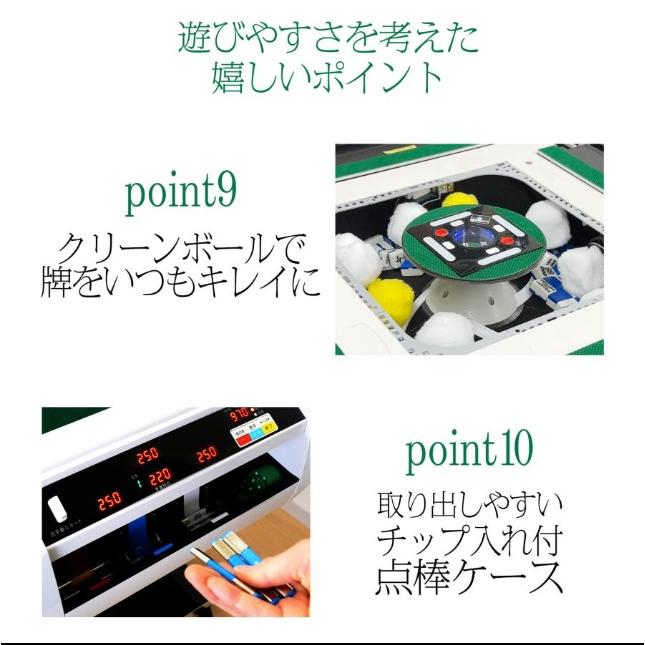 遊びやすさを考えた
嬉しいポイント

point9
クリーンボールで
牌をいつもキレイに

970
250
250
1 220
250

point10
取り出しやすい
チップ入れ付
点棒ケース