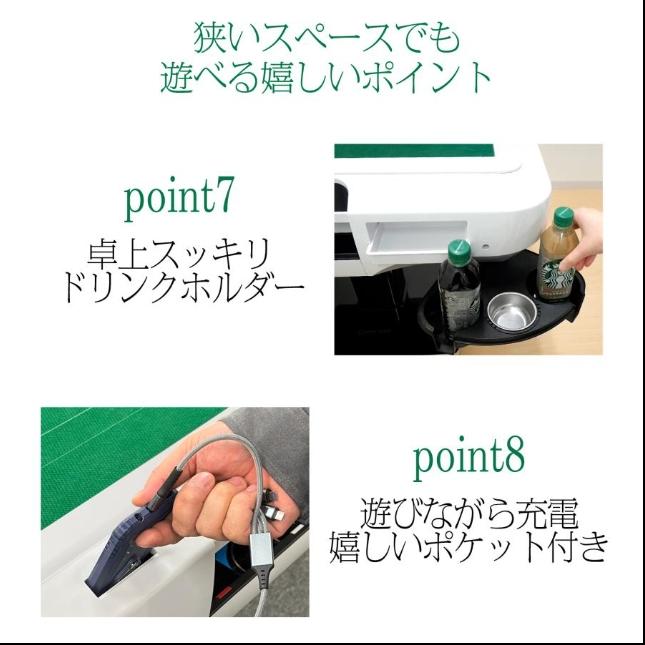 狭いスペースでも
遊べる嬉しいポイント

point7
卓上スッキリ
ドリンクホルダー

point8
遊びながら充電
嬉しいポケット付き