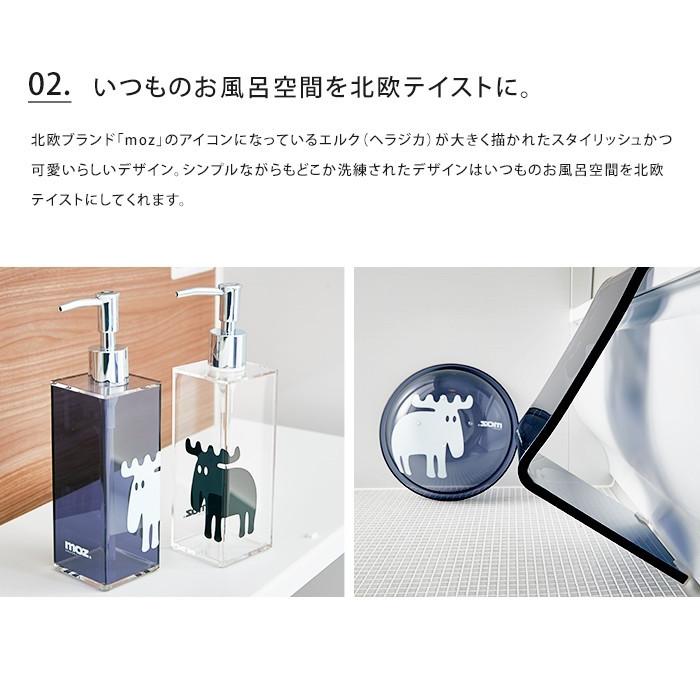 02. いつものお風呂空間を北欧テイストに。

北欧ブランド「moz」のアイコンになっているエルク（ヘラジカ）が大きく描かれたスタイリッシュかつ可愛いらしいデザイン。シンプルながらもどこか洗練されたデザインはいつものお風呂空間を北欧テイストにしてくれます。

moz

moz

moz