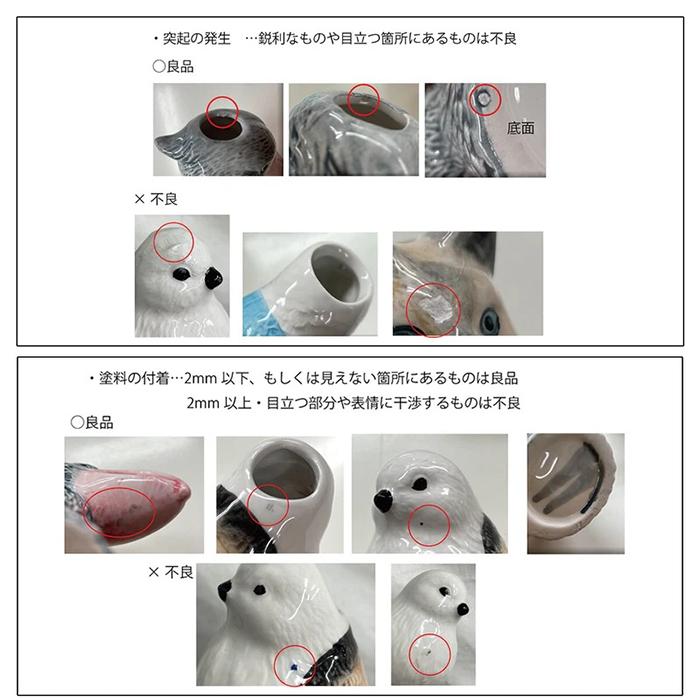 ・突起の発生　…鋭利なものや目立つ箇所にあるものは不良

○良品

底面

× 不良

・塗料の付着…2mm 以下、もしくは見えない箇所にあるものは良品
2mm 以上・目立つ部分や表情に干渉するものは不良

○良品

× 不良