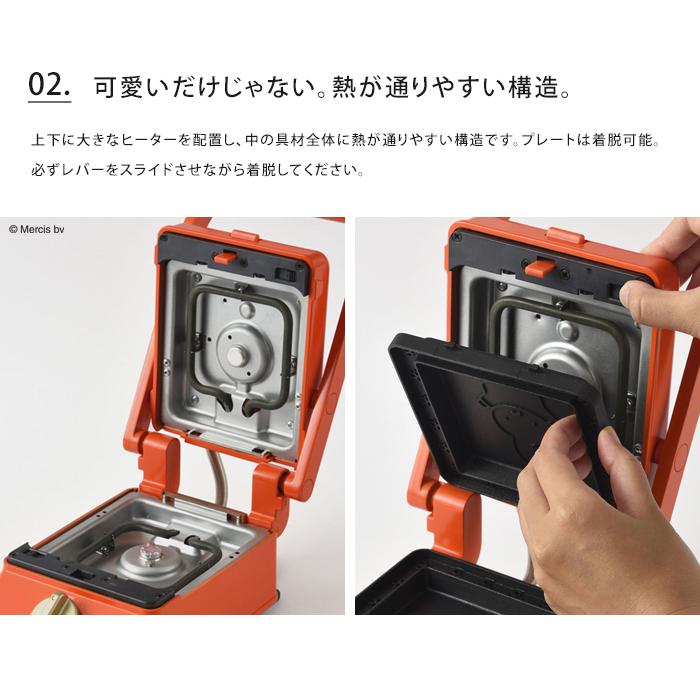 02. 可愛いだけじゃない。熱が通りやすい構造。

上下に大きなヒーターを配置し、中の具材全体に熱が通りやすい構造です。プレートは着脱可能。必ずレバーをスライドさせながら着脱してください。

© Mercis bv