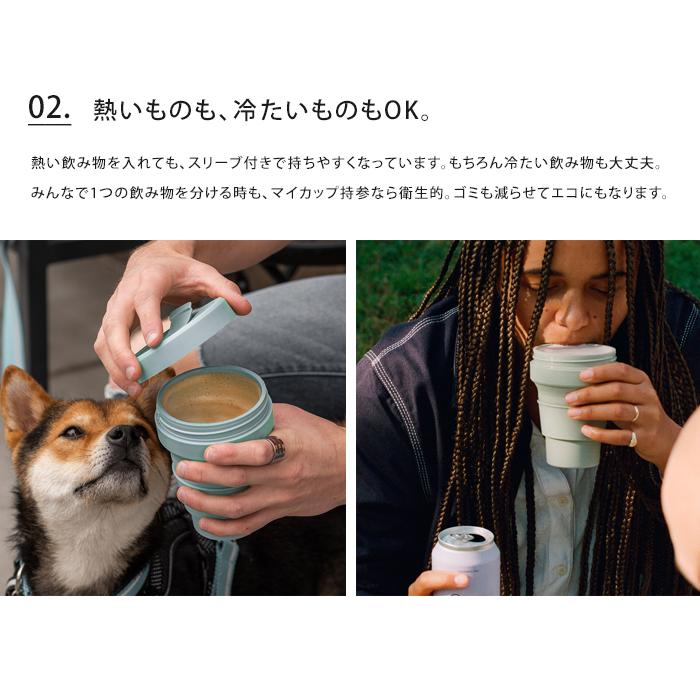 02. 熱いものも、冷たいものもOK。

熱い飲み物を入れても、スリーブ付きで持ちやすくなっています。もちろん冷たい飲み物も大丈夫。みんなで1つの飲み物を分ける時も、マイカップ持参なら衛生的。ゴミも減らせてエコにもなります。