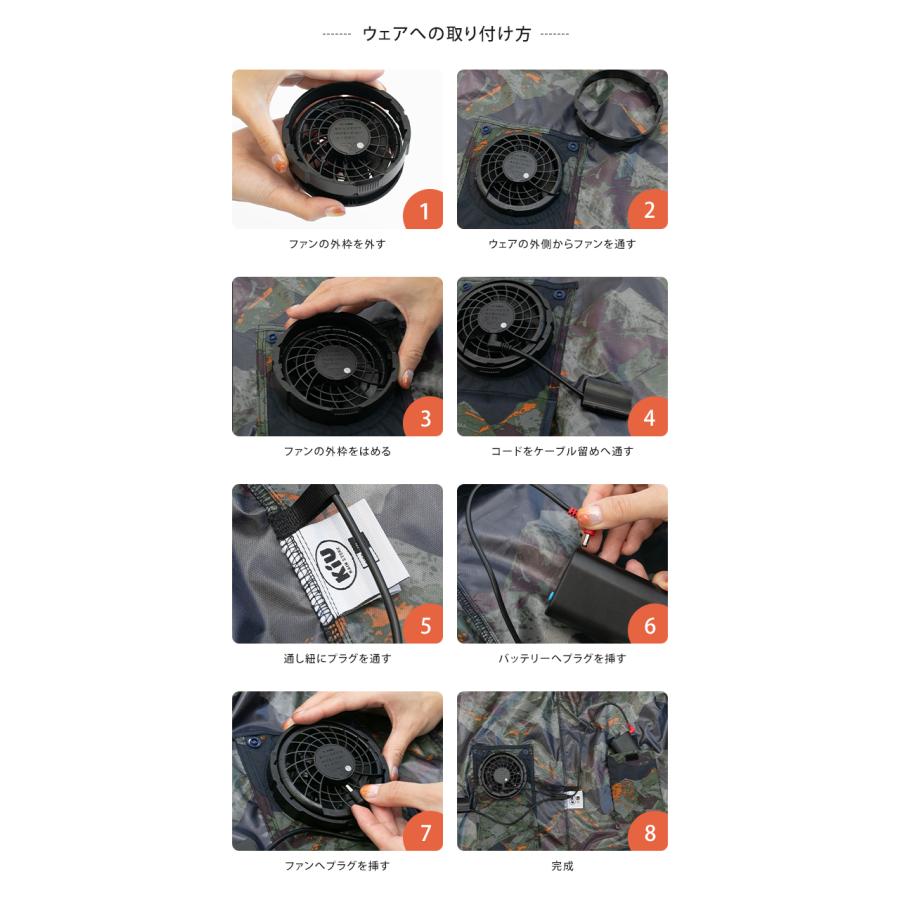 ウェアへの取り付け方

1
ファンの外枠を外す

2
ウェアの外側からファンを通す

3
ファンの外枠をはめる

4
コードをケーブル留めへ通す

KiU

5
通し紐にプラグを通す

6
バッテリーへプラグを挿す

7
ファンへプラグを挿す

8
完成