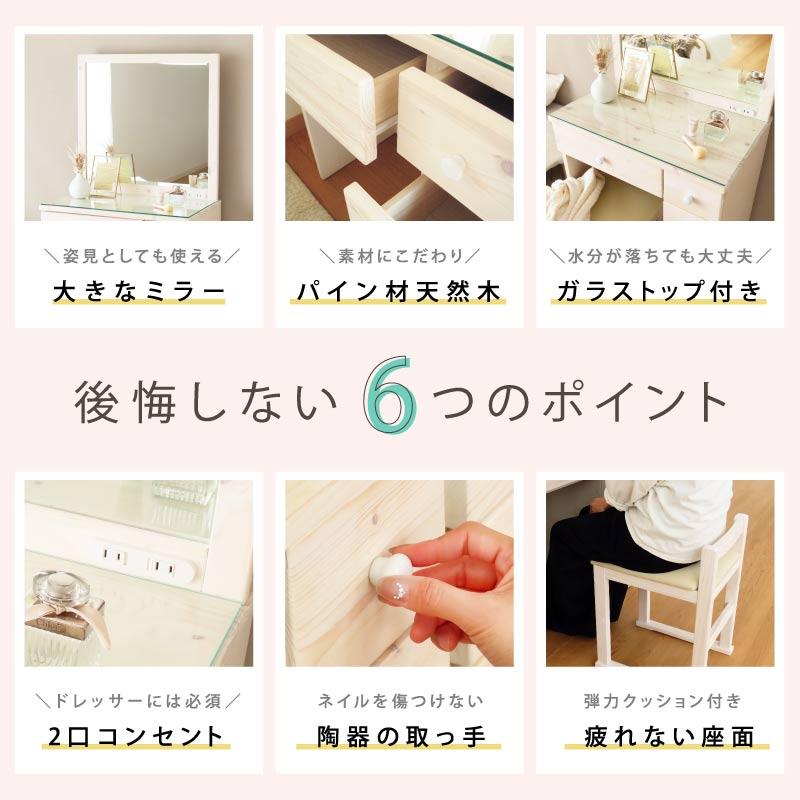 ＼姿見としても使える／
大きなミラー

＼素材にこだわり／
パイン材天然木

＼水分が落ちても大丈夫／
ガラストップ付き

後悔しない 6 つのポイント

＼ドレッサーには必須／
2口コンセント

ネイルを傷つけない
陶器の取っ手

弾力クッション付き
疲れない座面