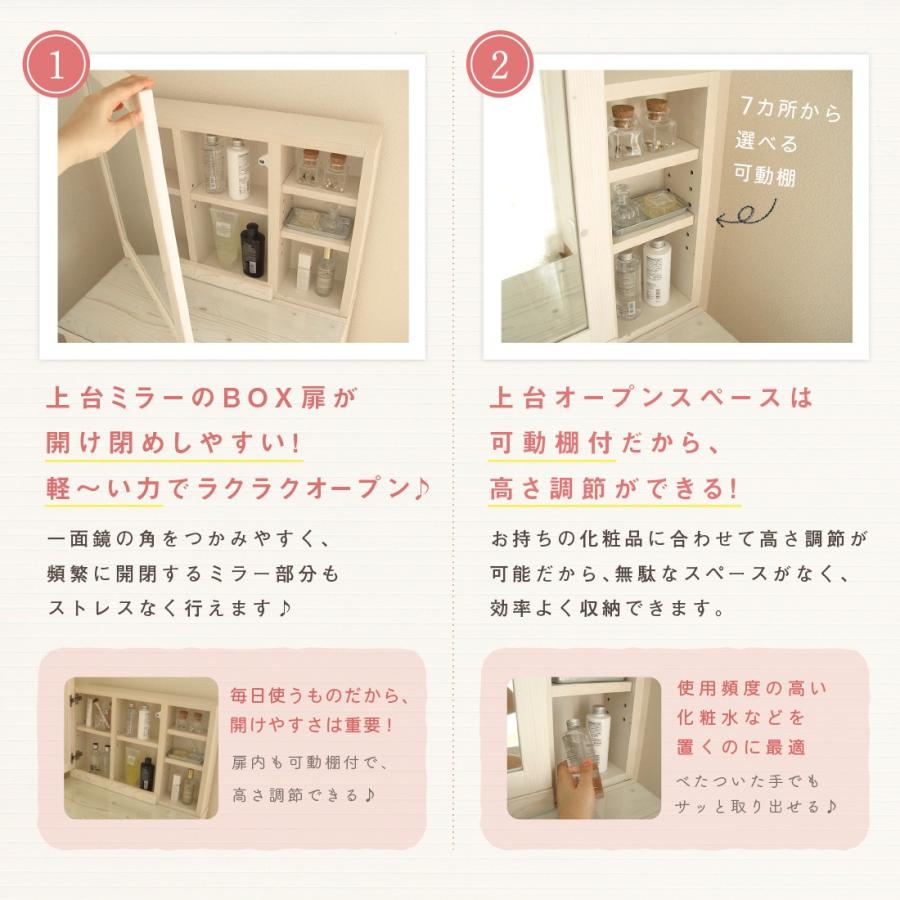 1

上台ミラーのBOX扉が
開け閉めしやすい!
軽〜い力でラクラクオープン♪

一面鏡の角をつかみやすく、
頻繁に開閉するミラー部分も
ストレスなく行えます♪

毎日使うものだから、
開けやすさは重要!

扉内も可動棚付で、
高さ調節できる♪

2

7カ所から
選べる
可動棚

上台オープンスペースは
可動棚付だから、
高さ調節ができる!

お持ちの化粧品に合わせて高さ調節が
可能だから、無駄なスペースがなく、
効率よく収納できます。

使用頻度の高い
化粧水などを
置くのに最適

べたついた手でも
サッと取り出せる♪