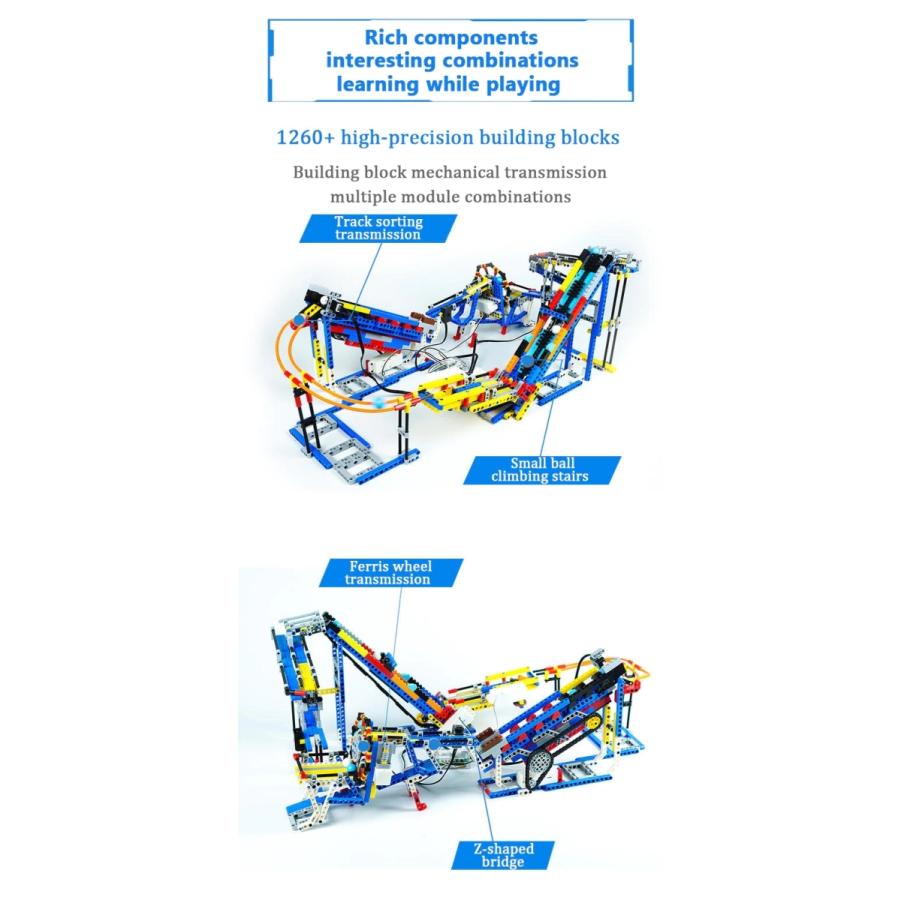 Rich components
interesting combinations
learning while playing

1260+ high-precision building blocks

Building block mechanical transmission
multiple module combinations

Track sorting transmission

Small ball climbing stairs

Ferris wheel transmission

Z-shaped bridge