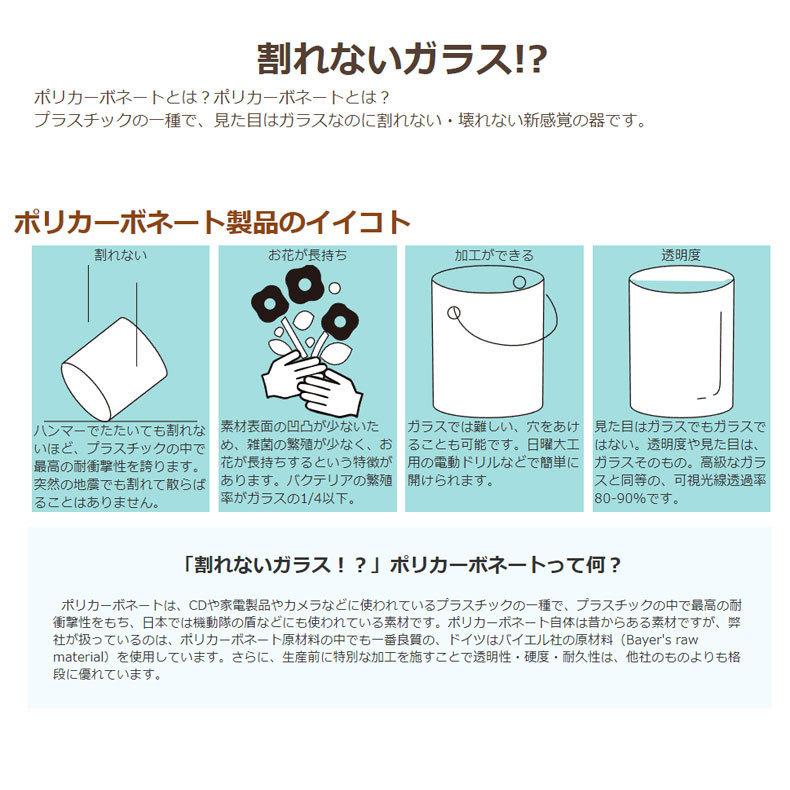 割れないガラス!?

ポリカーボネートとは？ポリカーボネートとは？
プラスチックの一種で、見た目はガラスなのに割れない・壊れない新感覚の器です。

ポリカーボネート製品のイイコト

割れない

ハンマーでたたいても割れないほど、プラスチックの中で最高の耐衝撃性を誇ります。突然の地震でも割れて散らばることはありません。

お花が長持ち

素材表面の凹凸が少ないため、雑菌の繁殖が少なく、お花が長持ちするという特徴があります。バクテリアの繁殖率がガラスの1/4以下。

加工ができる

ガラスでは難しい、穴をあけることも可能です。日曜大工用の電動ドリルなどで簡単に開けられます。

透明度

見た目はガラスでもガラスではない。透明度や見た目は、ガラスそのもの。高級なガラスと同等の、可視光線透過率80-90%です。

「割れないガラス！？」ポリカーボネートって何？

ポリカーボネートは、CDや家電製品やカメラなどに使われているプラスチックの一種で、プラスチックの中で最高の耐衝撃性をもち、日本では機動隊の盾などにも使われている素材です。ポリカーボネート自体は昔からある素材ですが、弊社が扱っているのは、ポリカーボネート原材料の中でも一番良質の、ドイツはバイエル社の原材料（Bayer's raw material）を使用しています。さらに、生産前に特別な加工を施すことで透明性・硬度・耐久性は、他社のものよりも格段に優れています。