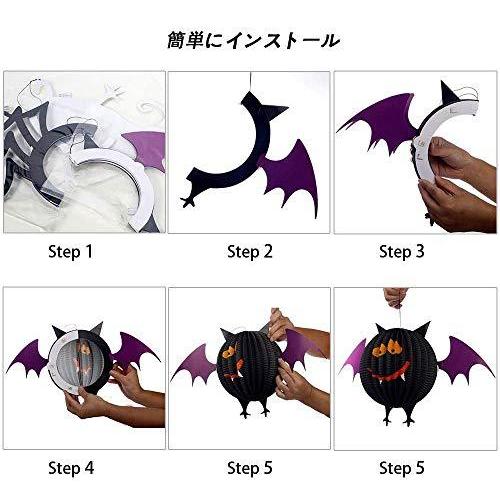 簡単にインストール

Step 1

Step 2

Step 3

Step 4

Step 5

Step 5