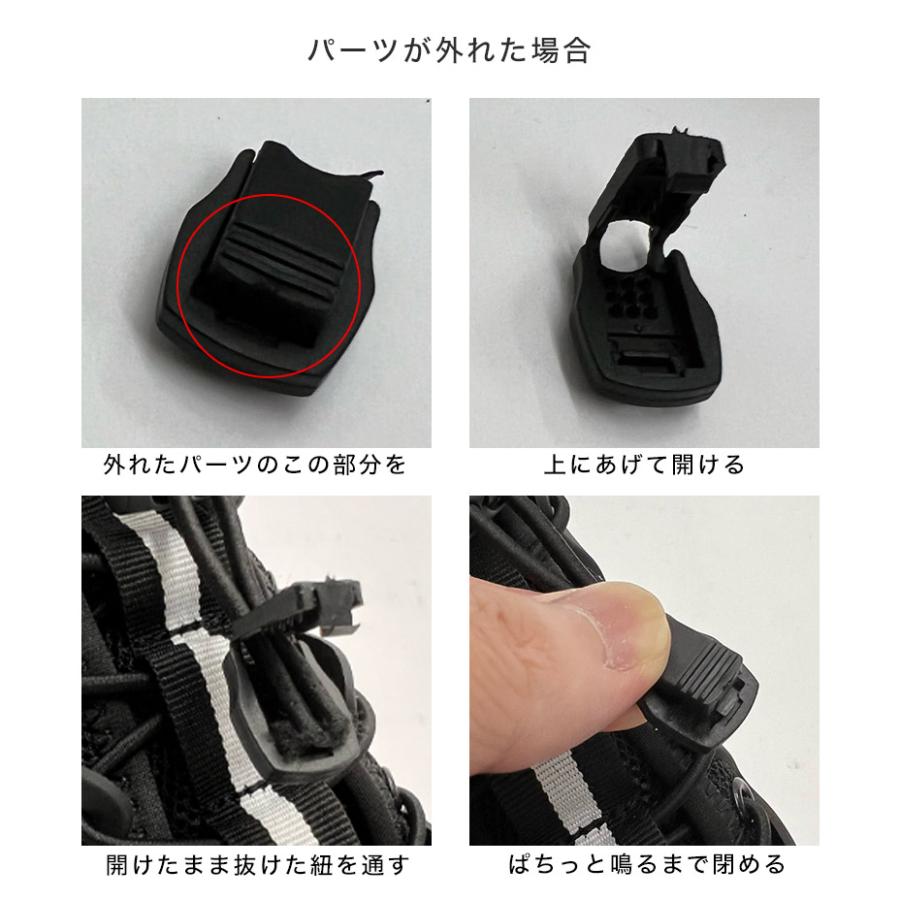 パーツが外れた場合

外れたパーツのこの部分を

上にあげて開ける

開けたまま抜けた紐を通す

ぱちっと鳴るまで閉める