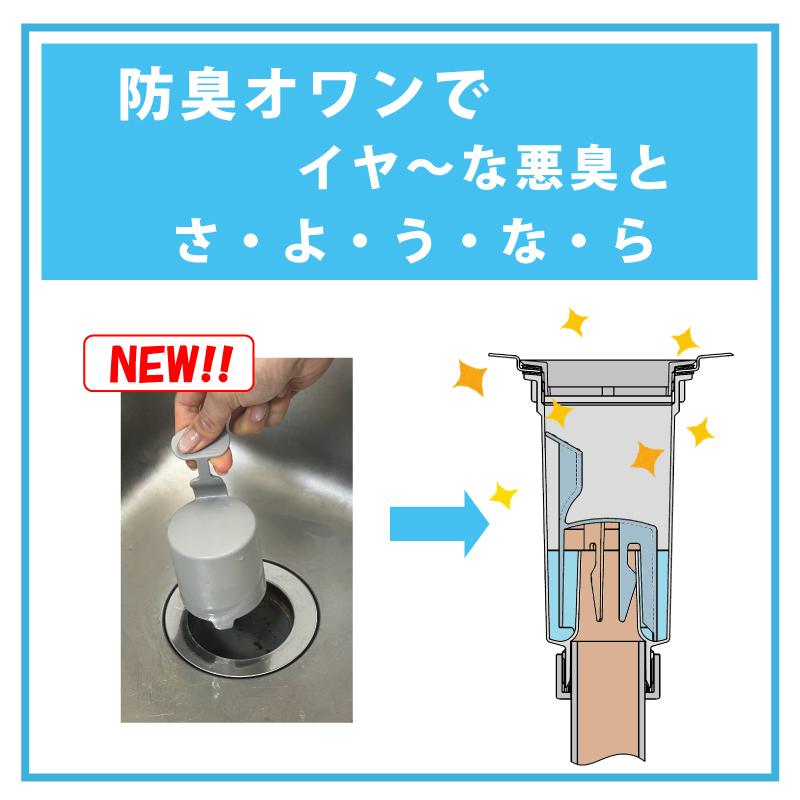 防臭オワンで
イヤ～な悪臭と
さ・よ・う・な・ら

NEW!!