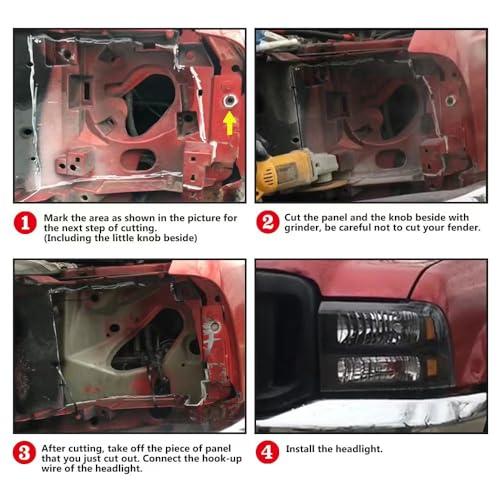 1 Mark the area as shown in the picture for the next step of cutting. (Including the little knob beside)

2 Cut the panel and the knob beside with grinder, be careful not to cut your fender.

3 After cutting, take off the piece of panel that you just cut out. Connect the hook-up wire of the headlight.

4 Install the headlight.