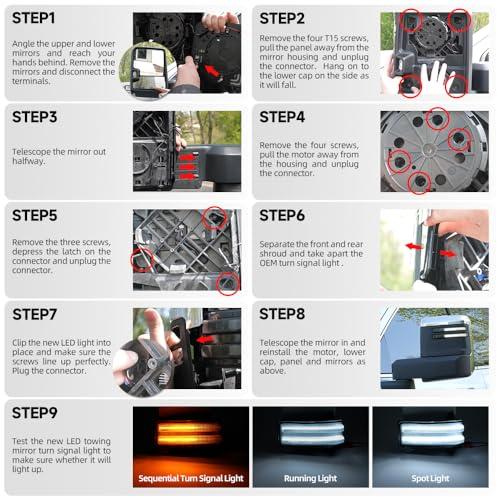 STEP1

Angle the upper and lower mirrors and reach your hands behind. Remove the mirrors and disconnect the terminals.

STEP2

Remove the four T15 screws, pull the panel away from the mirror housing and unplug the connector. Hang on to the lower cap on the side as it will fall.

STEP3

Telescope the mirror out halfway.

STEP4

Remove the four screws, pull the motor away from the housing and unplug the connector.

STEP5

Remove the three screws, depress the latch on the connector and unplug the connector.

STEP6

Separate the front and rear shroud and take apart the OEM turn signal light .

STEP7

Clip the new LED light into place and make sure the screws line up perfectly. Plug the connector.

STEP8

Telescope the mirror in and reinstall the motor, lower cap, panel and mirrors as above.

STEP9

Test the new LED towing mirror turn signal light to make sure whether it will light up.

Sequential Turn Signal Light

Running Light

Spot Light