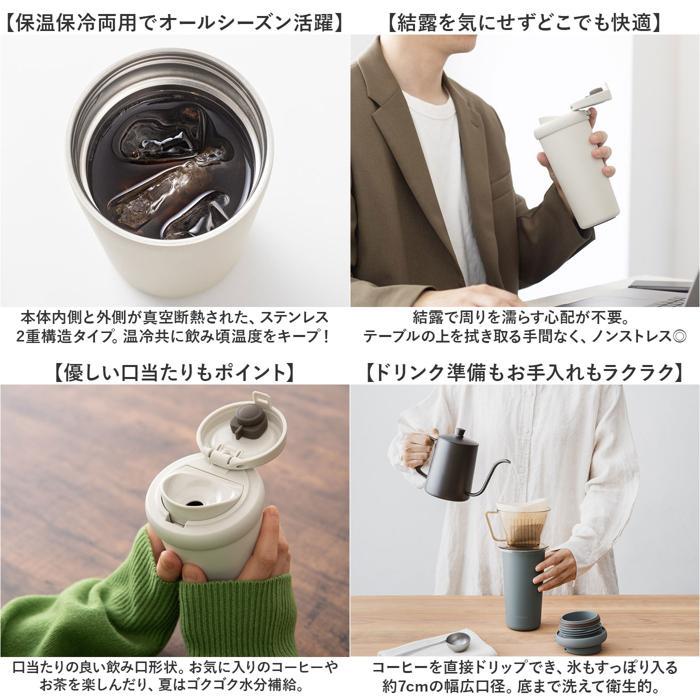 【保温保冷両用でオールシーズン活躍】

本体内側と外側が真空断熱された、ステンレス2重構造タイプ。温冷共に飲み頃温度をキープ！

【結露を気にせずどこでも快適】

結露で周りを濡らす心配が不要。テーブルの上を拭き取る手間なく、ノンストレス◎

【優しい口当たりもポイント】

口当たりの良い飲み口形状。お気に入りのコーヒーやお茶を楽しんだり、夏はゴクゴク水分補給。

【ドリンク準備もお手入れもラクラク】

コーヒーを直接ドリップでき、氷もすっぽり入る約7cmの幅広口径。底まで洗えて衛生的。