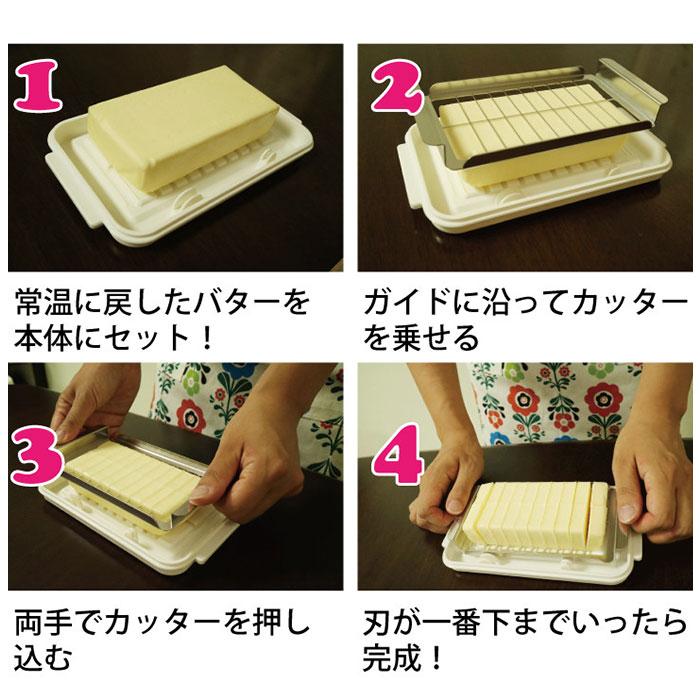 1

常温に戻したバターを本体にセット！

2

ガイドに沿ってカッターを乗せる

3

両手でカッターを押し込む

4

刃が一番下までいったら完成！