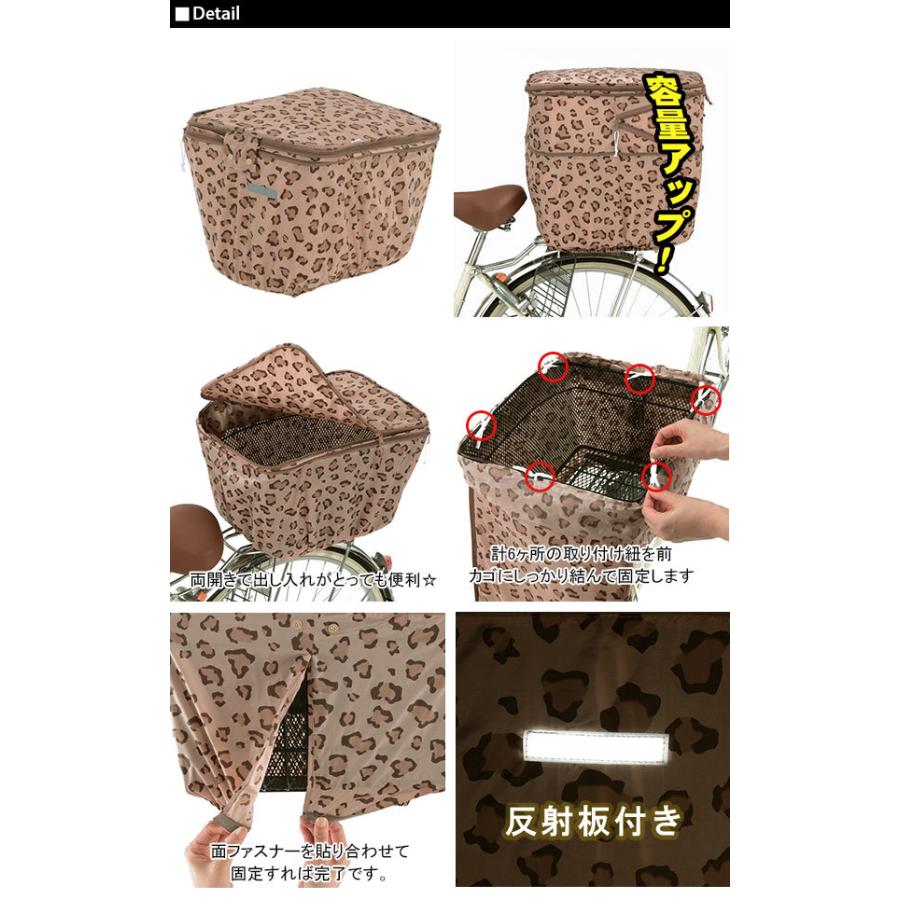 ■Detail

容量アップ!

両開きで出し入れがとっても便利☆

計6ヶ所の取り付け紐を前カゴにしっかり結んで固定します

面ファスナーを貼り合わせて固定すれば完了です。

反射板付き