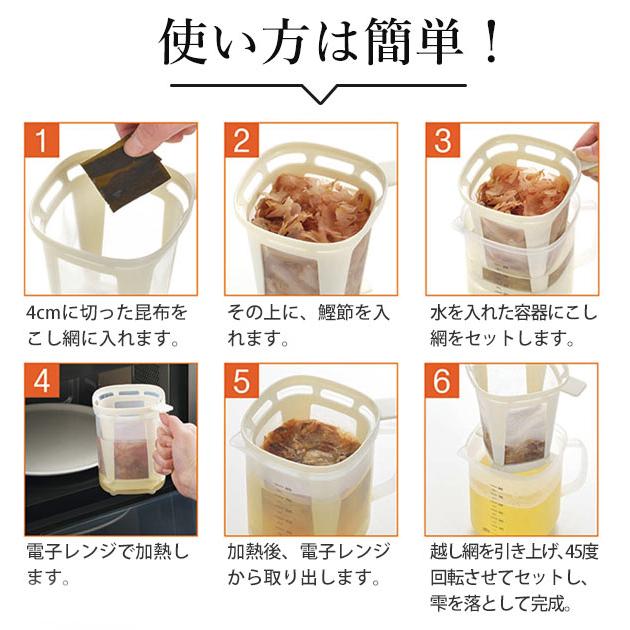 使い方は簡単！

1
4cmに切った昆布をこし網に入れます。

2
その上に、鰹節を入れます。

3
水を入れた容器にこし網をセットします。

4
電子レンジで加熱します。

5
加熱後、電子レンジから取り出します。

6
越し網を引き上げ、45度回転させてセットし、雫を落として完成。