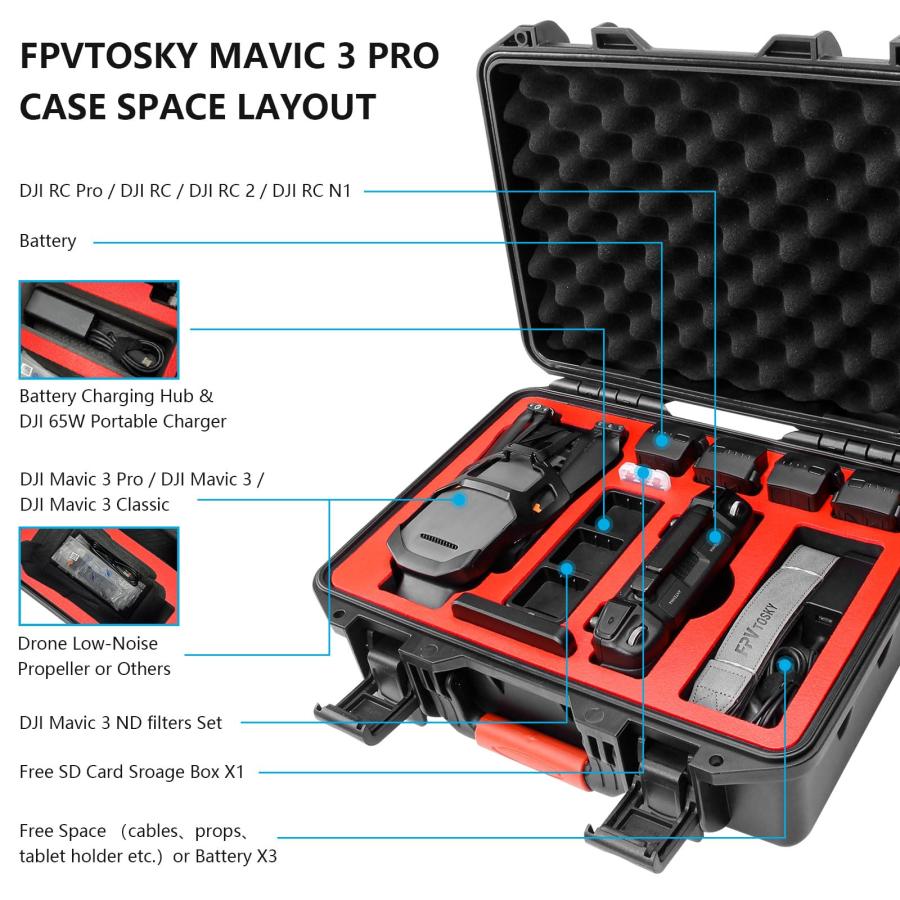 FPVTOSKY MAVIC 3 PRO CASE SPACE LAYOUT

DJI RC Pro / DJI RC / DJI RC 2 / DJI RC N1

Battery

Battery Charging Hub & DJI 65W Portable Charger

DJI Mavic 3 Pro / DJI Mavic 3 / DJI Mavic 3 Classic

Drone Low-Noise Propeller or Others

DJI Mavic 3 ND filters Set

Free SD Card Sroage Box X1

Free Space （cables、props、tablet holder etc.）or Battery X3

FPV TOSKY