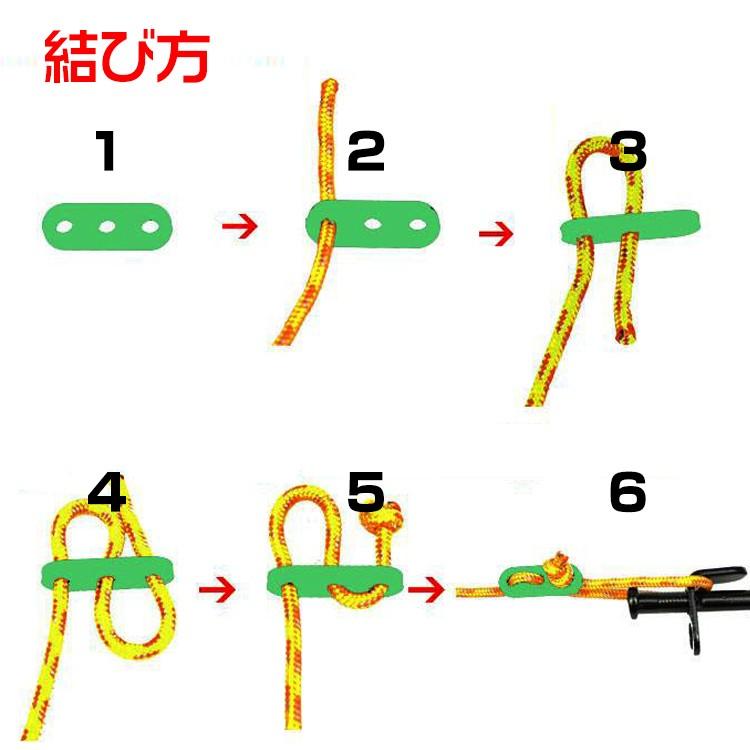 結び方

1

2

3

4

5

6