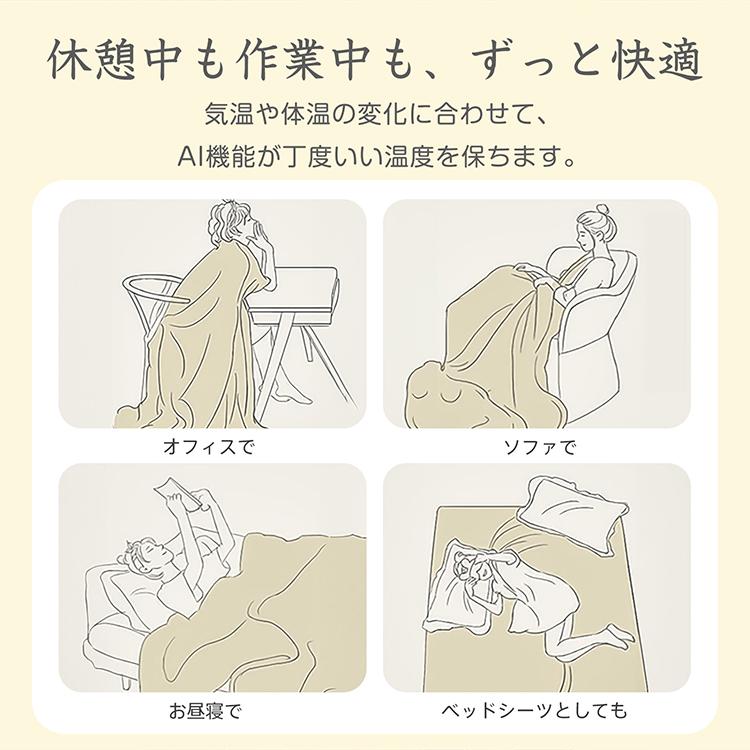 休憩中も作業中も、ずっと快適

気温や体温の変化に合わせて、
AI機能が丁度いい温度を保ちます。

オフィスで

ソファで

お昼寝で

ベッドシーツとしても