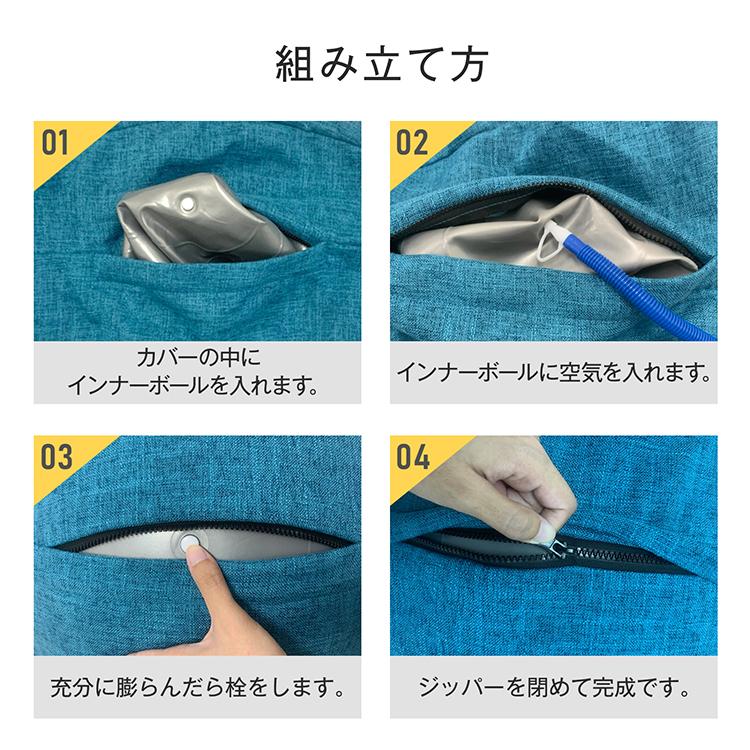 組み立て方

01

カバーの中に
インナーボールを入れます。

02

インナーボールに空気を入れます。

03

充分に膨らんだら栓をします。

04

ジッパーを閉めて完成です。