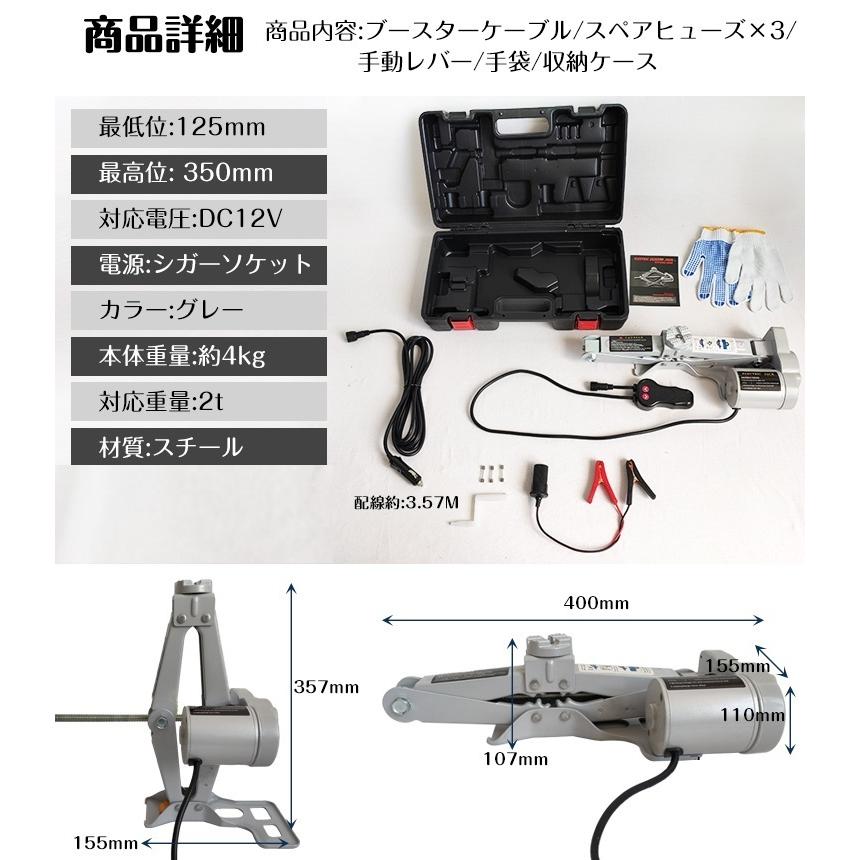 商品詳細 商品内容:ブースターケーブル/スペアヒューズ×3/手動レバー/手袋/収納ケース

最低位:125mm

最高位: 350mm

対応電圧:DC12V

電源:シガーソケット

カラー:グレー

本体重量:約4kg

対応重量:2t

材質:スチール

配線約:3.57M

357mm

155mm

400mm

155mm

110mm

107mm