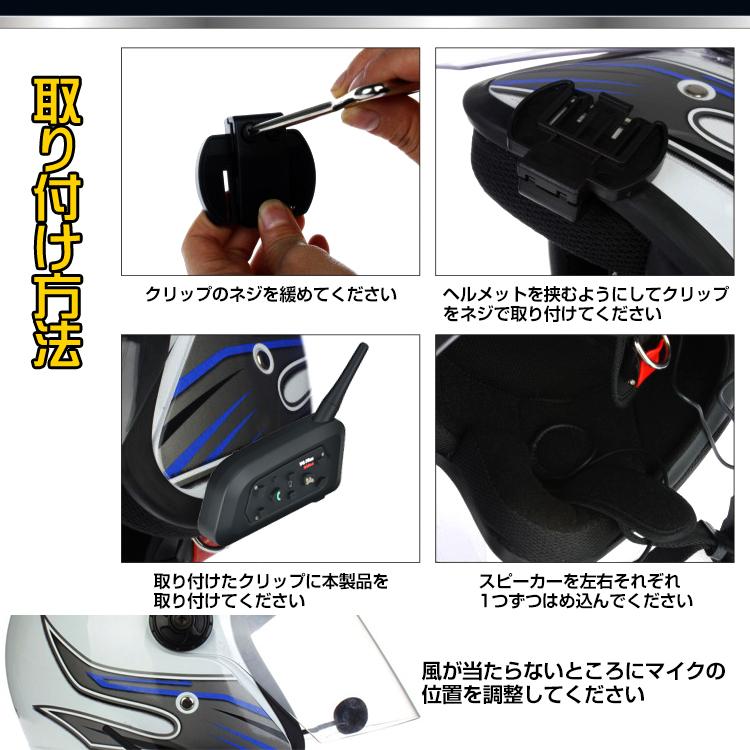 取り付け方法

クリップのネジを緩めてください

ヘルメットを挟むようにしてクリップをネジで取り付けてください

取り付けたクリップに本製品を取り付けてください

スピーカーを左右それぞれ1つずつはめ込んでください

風が当たらないところにマイクの位置を調整してください