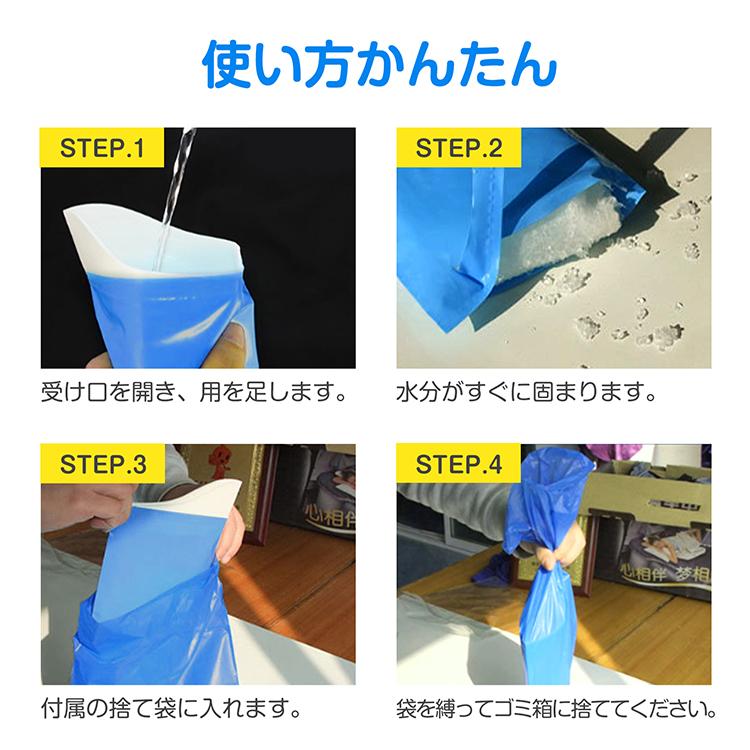 使い方かんたん

STEP.1

受け口を開き、用を足します。

STEP.2

水分がすぐに固まります。

STEP.3

心相伴

付属の捨て袋に入れます。

STEP.4

心相伴 梦相

袋を縛ってゴミ箱に捨ててください。