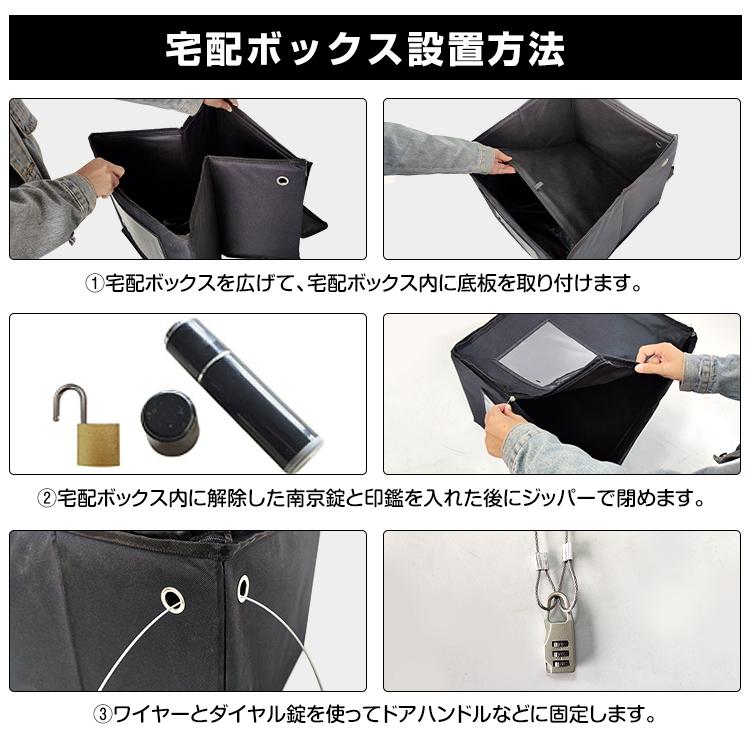 宅配ボックス設置方法

①宅配ボックスを広げて、宅配ボックス内に底板を取り付けます。

②宅配ボックス内に解除した南京錠と印鑑を入れた後にジッパーで閉めます。

③ワイヤーとダイヤル錠を使ってドアハンドルなどに固定します。