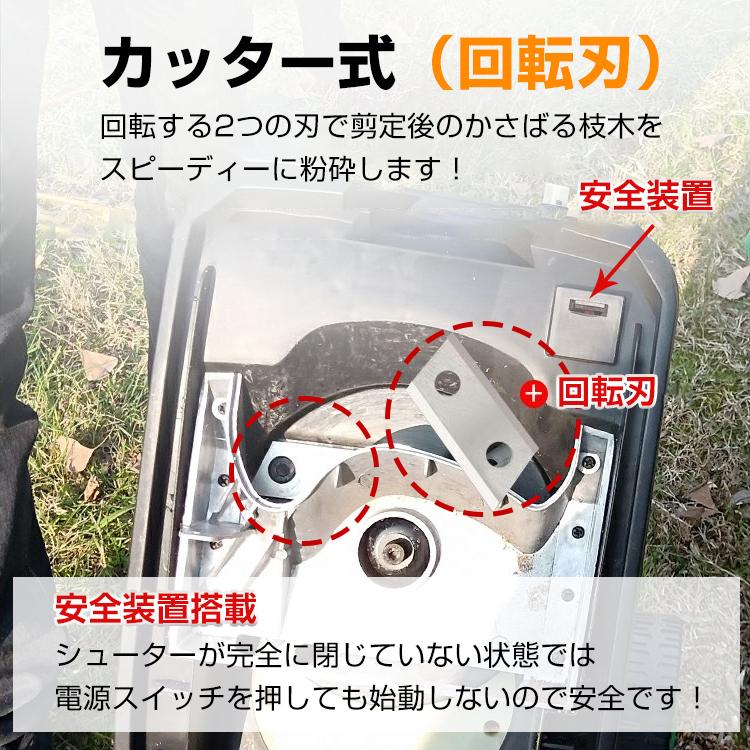 カッター式（回転刃）

回転する2つの刃で剪定後のかさばる枝木をスピーディーに粉砕します！

安全装置

+ 回転刃

安全装置搭載

シューターが完全に閉じていない状態では電源スイッチを押しても始動しないので安全です！