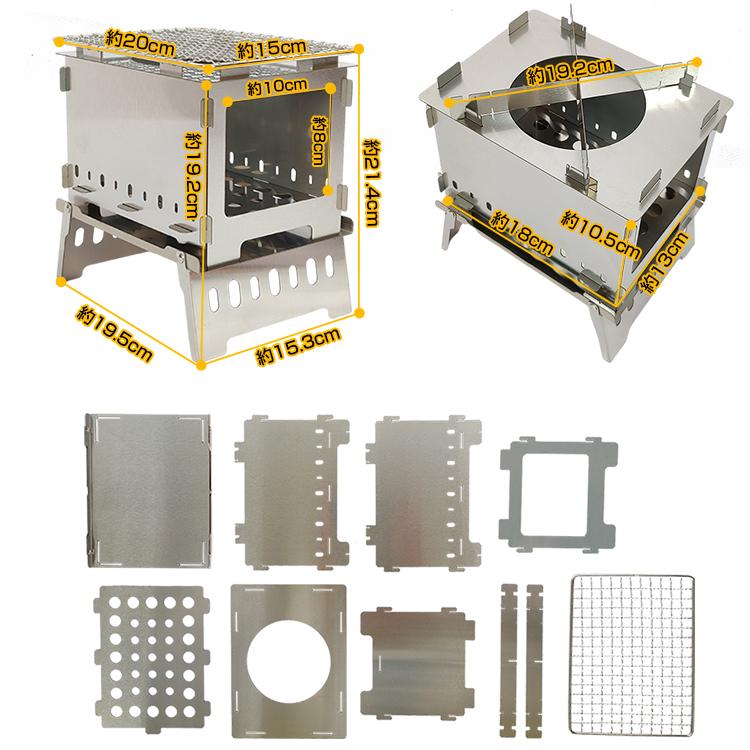 約20cm
約15cm
約10cm
約8cm
約19.2cm
約21.4cm
約19.5cm
約15.3cm
約19.2cm
約18cm
約10.5cm
約13cm