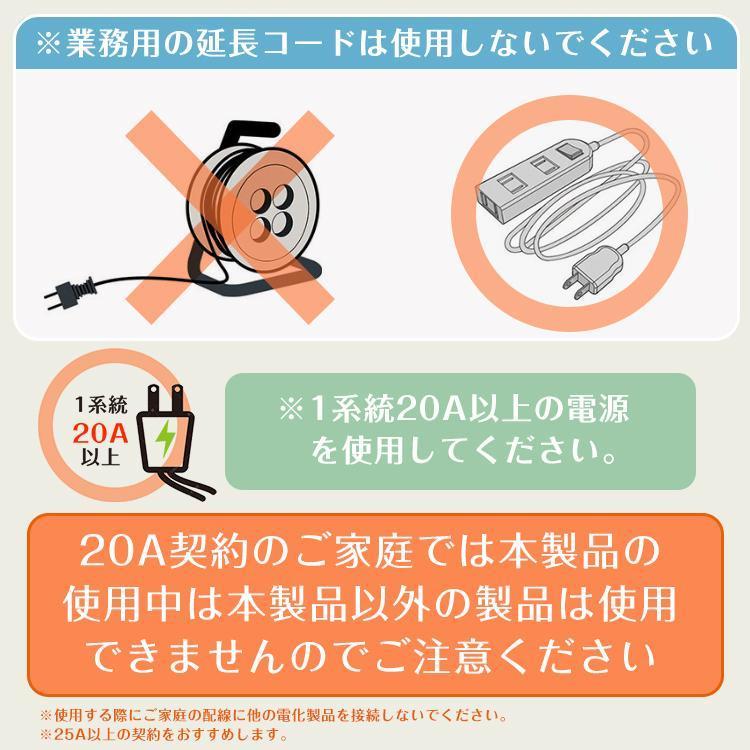 ※業務用の延長コードは使用しないでください

1系統
20A
以上

※1系統20A以上の電源を使用してください。

20A契約のご家庭では本製品の使用中は本製品以外の製品は使用できませんのでご注意ください

※使用する際にご家庭の配線に他の電化製品を接続しないでください。
※25A以上の契約をおすすめします。