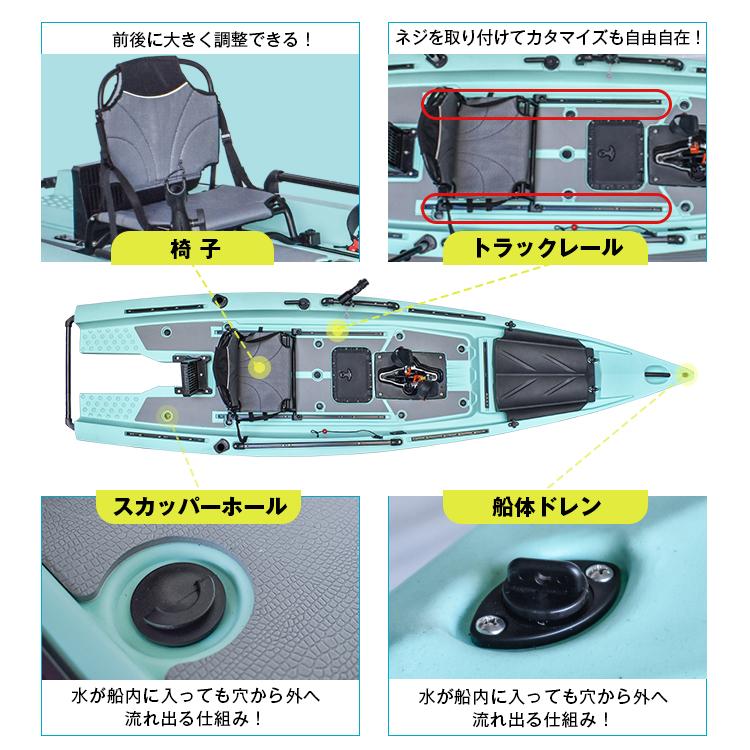 前後に大きく調整できる！

椅 子

ネジを取り付けてカタマイズも自由自在！

トラックレール

スカッパーホール

水が船内に入っても穴から外へ流れ出る仕組み！

船体ドレン

水が船内に入っても穴から外へ流れ出る仕組み！