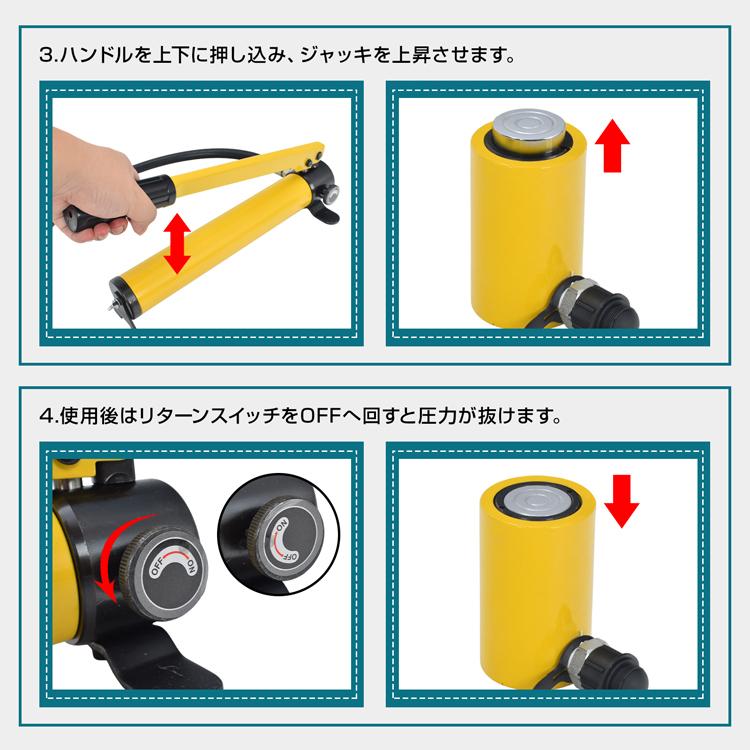 3.ハンドルを上下に押し込み、ジャッキを上昇させます。

4.使用後はリターンスイッチをOFFへ回すと圧力が抜けます。

OFF ON

ON OFF