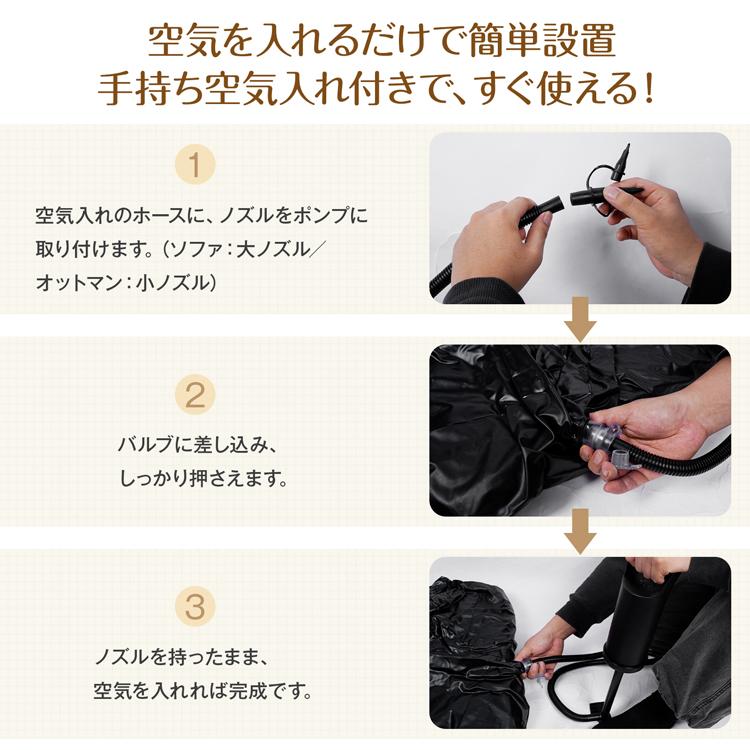 空気を入れるだけで簡単設置
手持ち空気入れ付きで、すぐ使える！

1

空気入れのホースに、ノズルをポンプに取り付けます。（ソファ：大ノズル／オットマン：小ノズル）

2

バルブに差し込み、しっかり押さえます。

3

ノズルを持ったまま、空気を入れれば完成です。