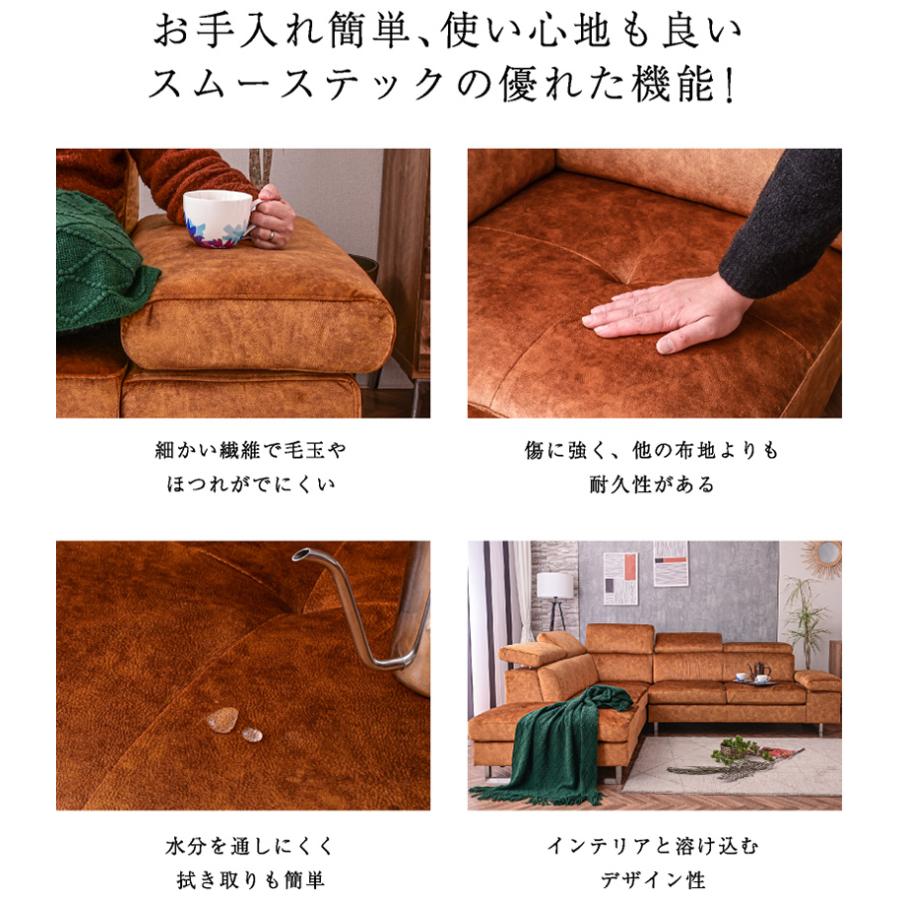 お手入れ簡単、使い心地も良い
スムーステックの優れた機能！

細かい繊維で毛玉や
ほつれがでにくい

傷に強く、他の布地よりも
耐久性がある

水分を通しにくく
拭き取りも簡単

インテリアと溶け込む
デザイン性