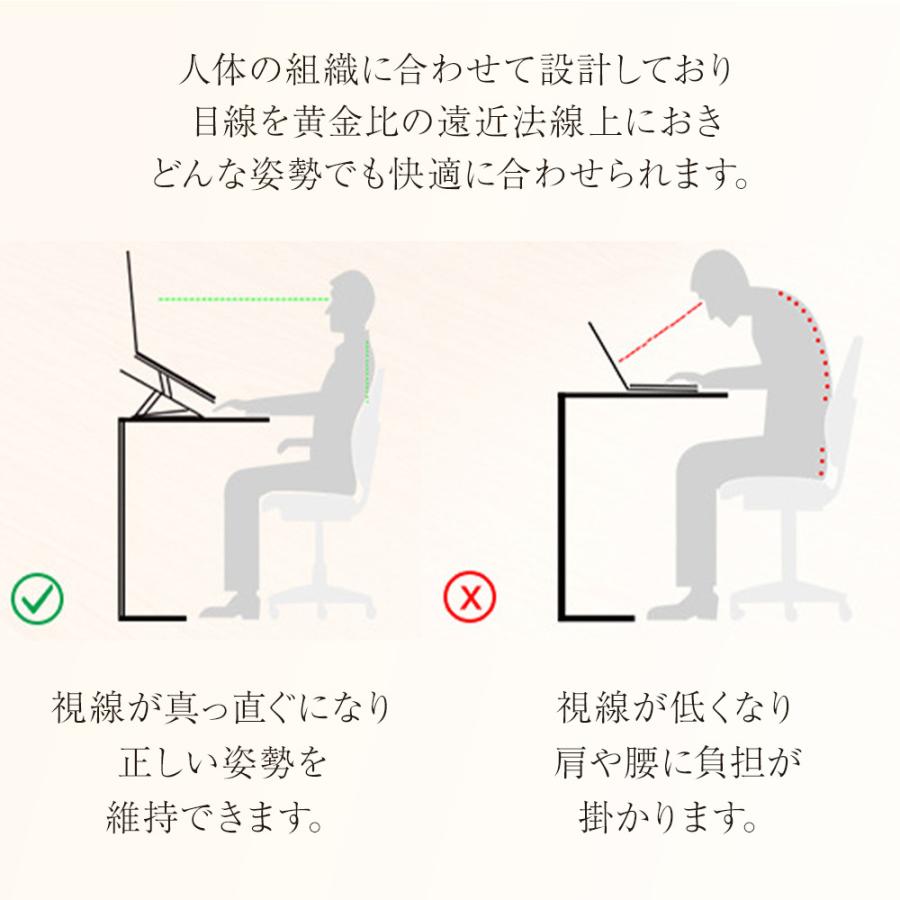 人体の組織に合わせて設計しており
目線を黄金比の遠近法線上におき
どんな姿勢でも快適に合わせられます。

視線が真っ直ぐになり
正しい姿勢を
維持できます。

視線が低くなり
肩や腰に負担が
掛かります。