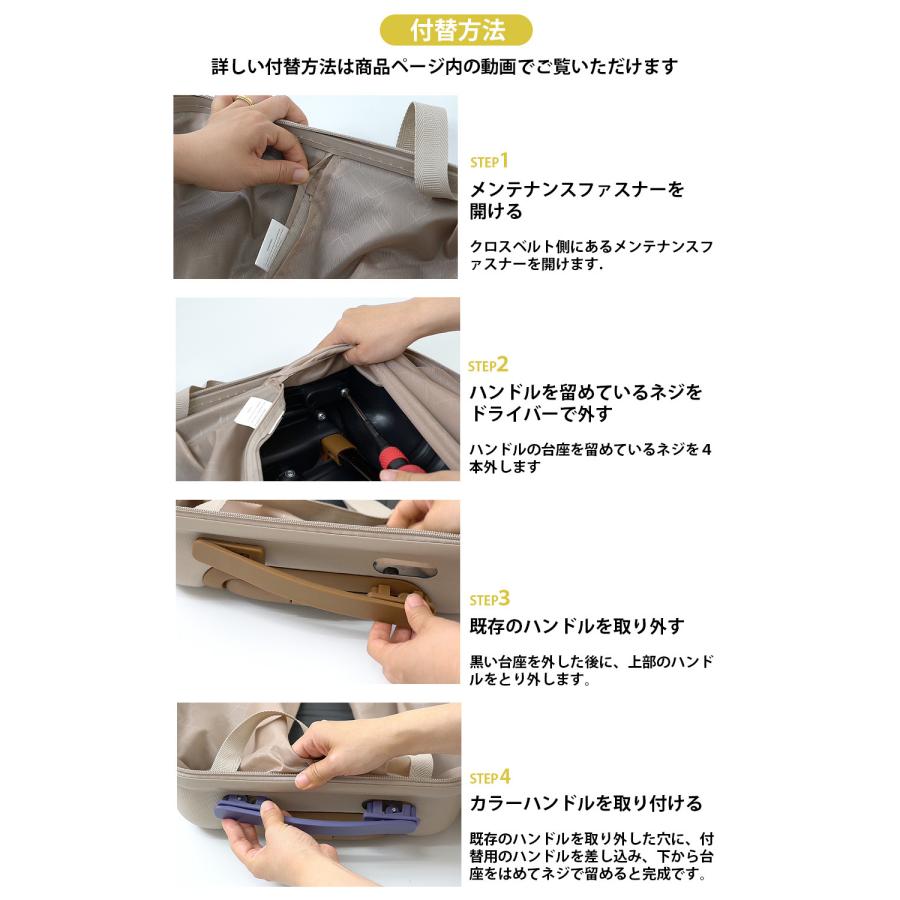 付替方法

詳しい付替方法は商品ページ内の動画でご覧いただけます

STEP1
メンテナンスファスナーを開ける

クロスベルト側にあるメンテナンスファスナーを開けます.

STEP2
ハンドルを留めているネジをドライバーで外す

ハンドルの台座を留めているネジを４本外します

STEP3
既存のハンドルを取り外す

黒い台座を外した後に、上部のハンドルをとり外します。

STEP4
カラーハンドルを取り付ける

既存のハンドルを取り外した穴に、付替用のハンドルを差し込み、下から台座をはめてネジで留めると完成です。