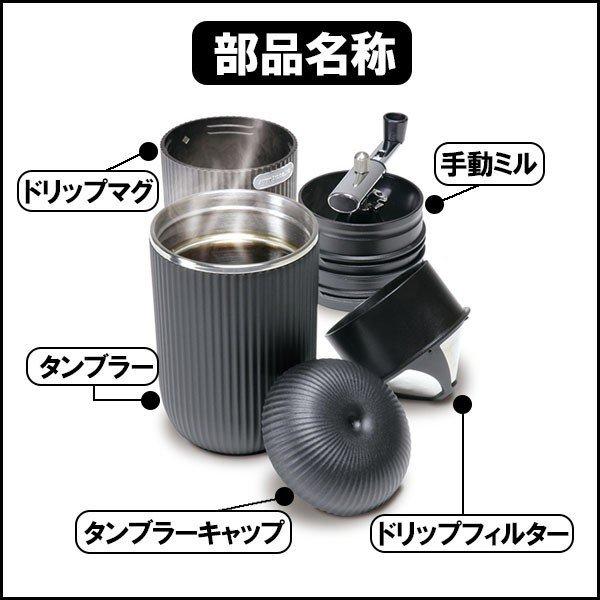 部品名称

ドリップマグ

手動ミル

タンブラー

タンブラーキャップ

ドリップフィルター