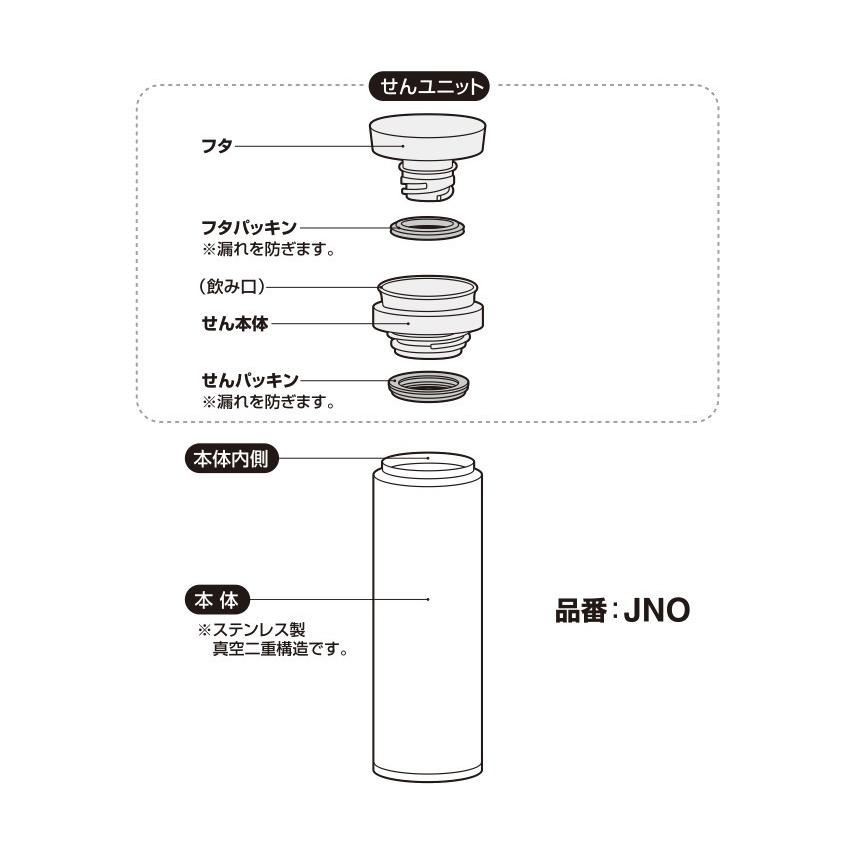 せんユニット

フタ

フタパッキン
※漏れを防ぎます。

（飲み口）

せん本体

せんパッキン
※漏れを防ぎます。

本体内側

本 体
※ステンレス製
真空二重構造です。

品番：JNO