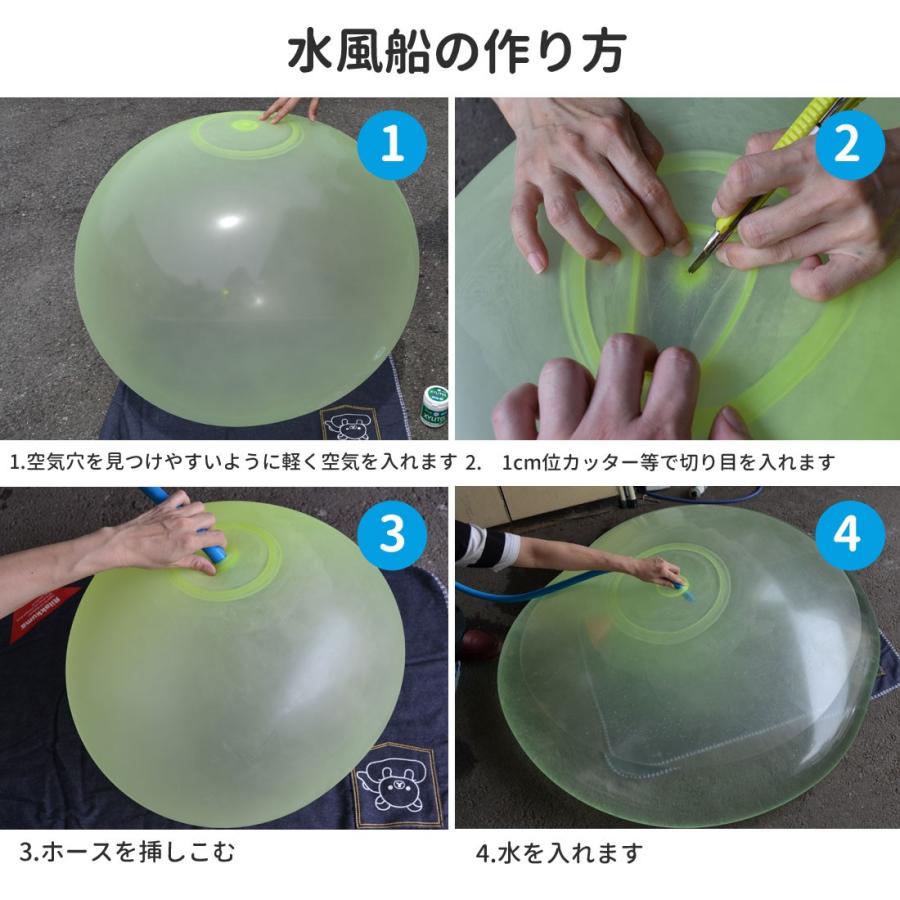 水風船の作り方

1

2

1.空気穴を見つけやすいように軽く空気を入れます 2. 1cm位カッター等で切り目を入れます

3

4

3.ホースを挿しこむ

4.水を入れます