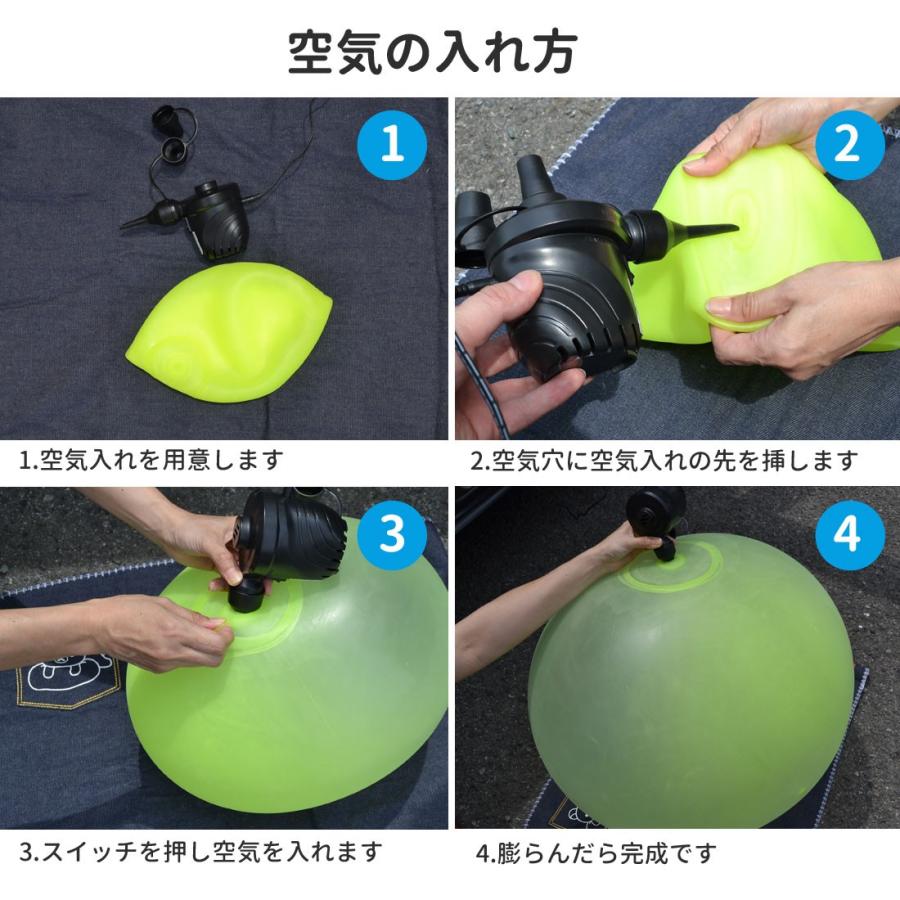 空気の入れ方

1

1.空気入れを用意します

2

2.空気穴に空気入れの先を挿します

3

3.スイッチを押し空気を入れます

4

4.膨らんだら完成です