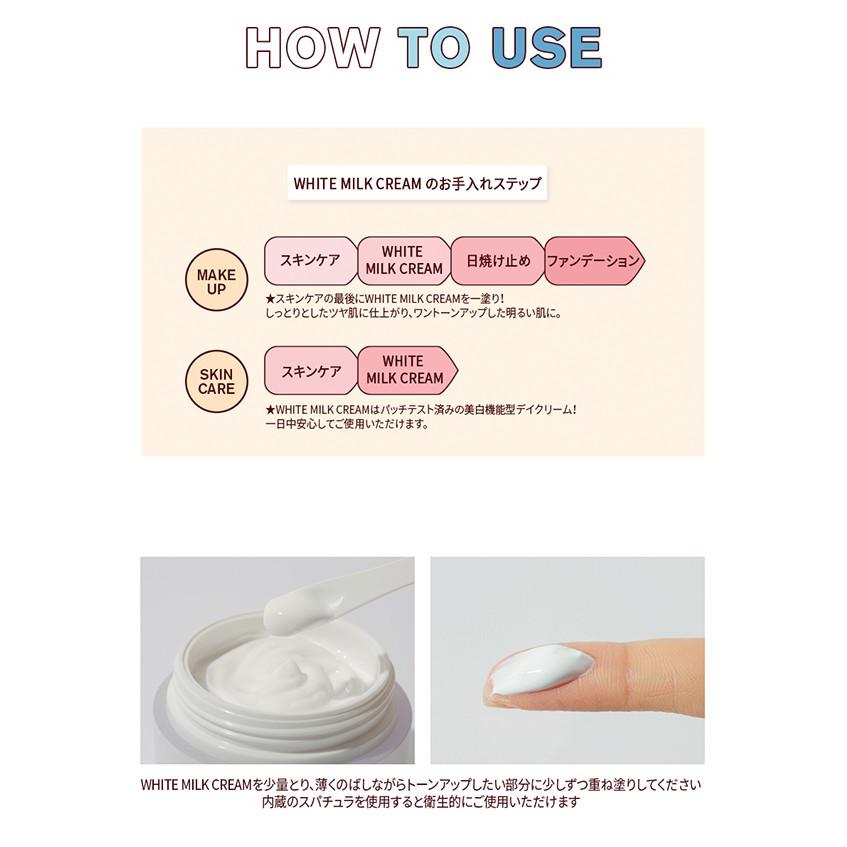 HOW TO USE

WHITE MILK CREAM のお手入れステップ

MAKE UP

スキンケア
WHITE MILK CREAM
日焼け止め
ファンデーション

★スキンケアの最後にWHITE MILK CREAMを一塗り!
しっとりとしたツヤ肌に仕上がり、ワントーンアップした明るい肌に。

SKIN CARE

スキンケア
WHITE MILK CREAM

★WHITE MILK CREAMはパッチテスト済みの美白機能型デイクリーム!
一日中安心してご使用いただけます。

WHITE MILK CREAMを少量とり、薄くのばしながらトーンアップしたい部分に少しずつ重ね塗りしてください
内蔵のスパチュラを使用すると衛生的にご使用いただけます