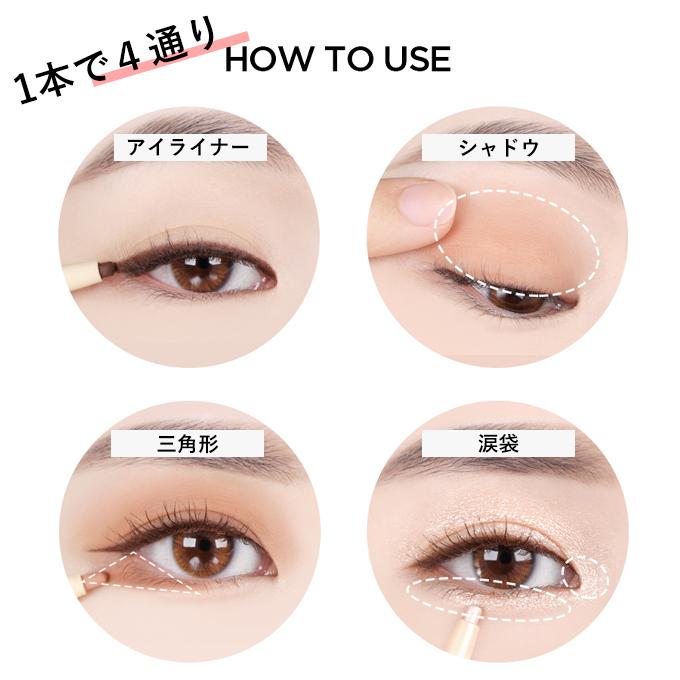 1本で4通り HOW TO USE

アイライナー

シャドウ

三角形

涙袋