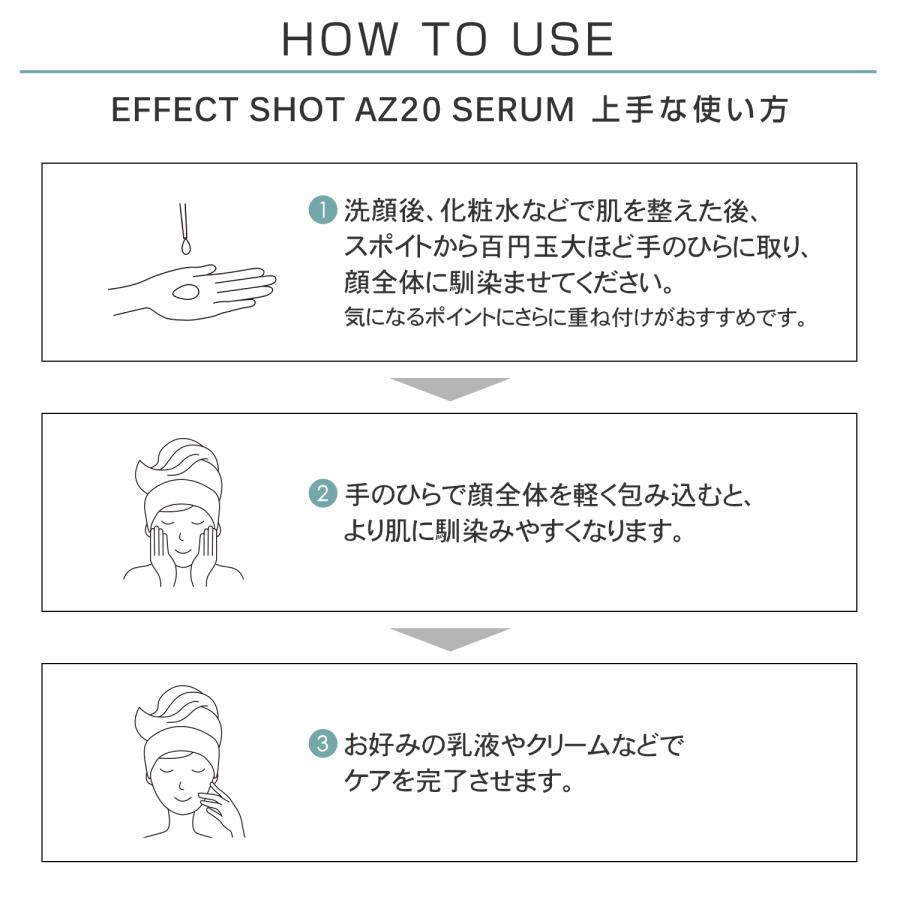 HOW TO USE

EFFECT SHOT AZ20 SERUM 上手な使い方

1 洗顔後、化粧水などで肌を整えた後、スポイトから百円玉大ほど手のひらに取り、顔全体に馴染ませてください。
気になるポイントにさらに重ね付けがおすすめです。

2 手のひらで顔全体を軽く包み込むと、より肌に馴染みやすくなります。

3 お好みの乳液やクリームなどでケアを完了させます。