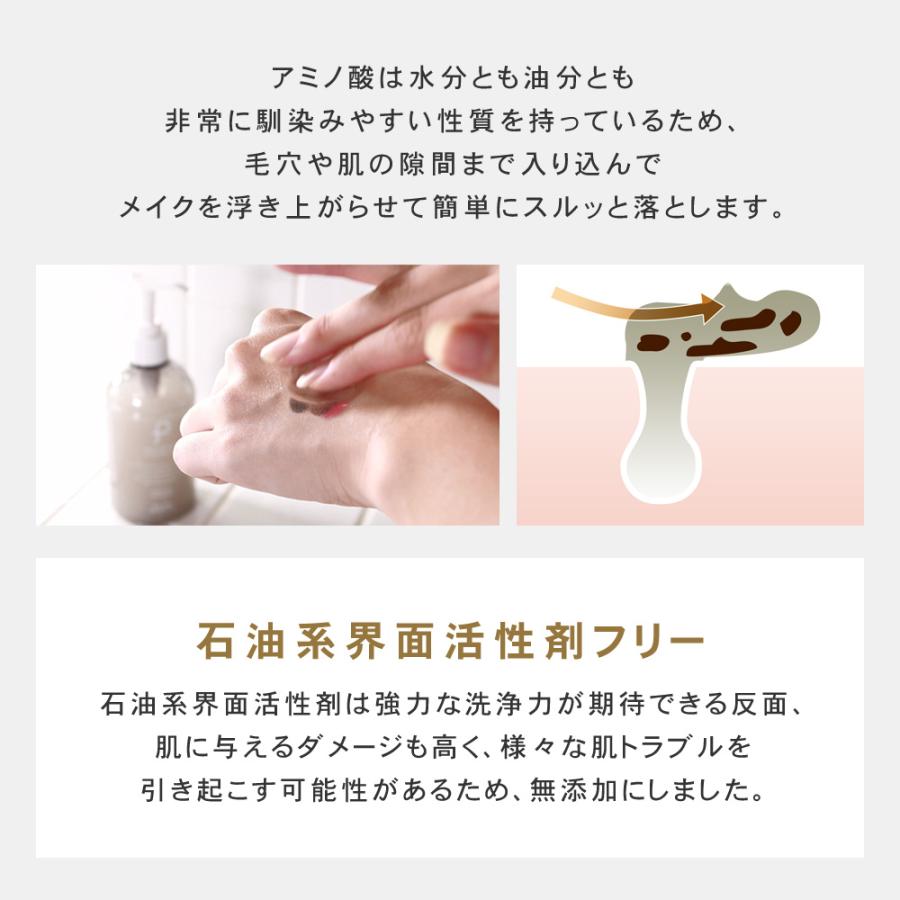 アミノ酸は水分とも油分とも
非常に馴染みやすい性質を持っているため、
毛穴や肌の隙間まで入り込んで
メイクを浮き上がらせて簡単にスルッと落とします。

石油系界面活性剤フリー

石油系界面活性剤は強力な洗浄力が期待できる反面、
肌に与えるダメージも高く、様々な肌トラブルを
引き起こす可能性があるため、無添加にしました。