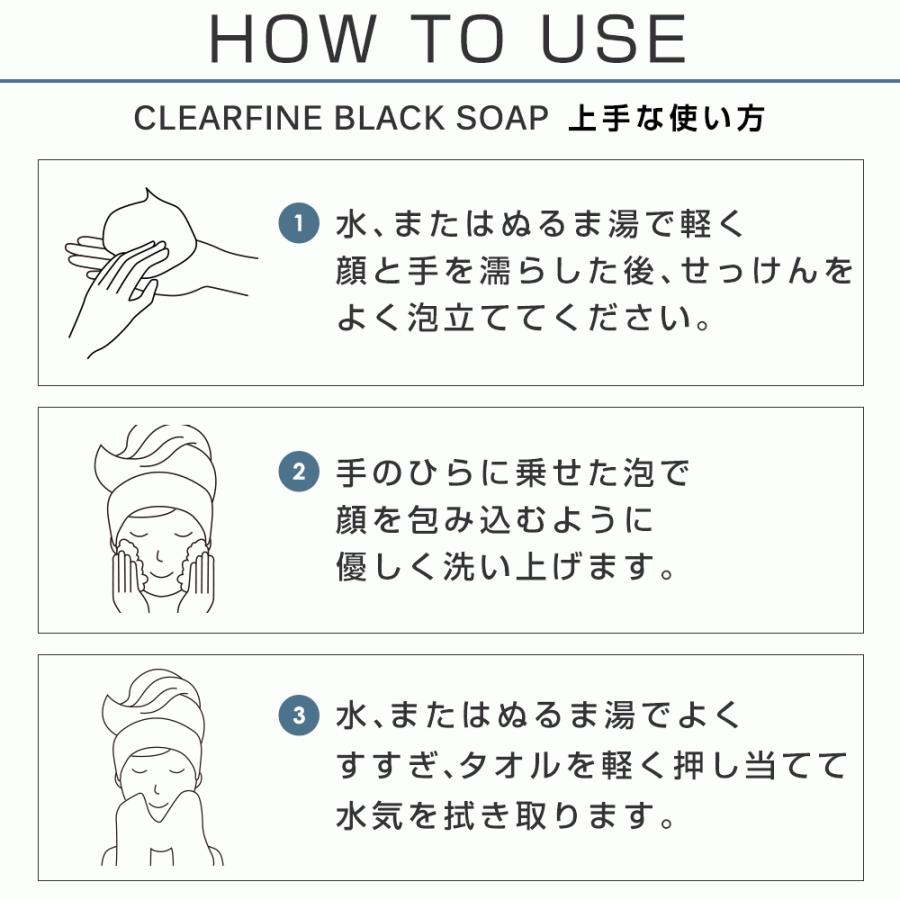 HOW TO USE

CLEARFINE BLACK SOAP 上手な使い方

1 水、またはぬるま湯で軽く顔と手を濡らした後、せっけんをよく泡立ててください。

2 手のひらに乗せた泡で顔を包み込むように優しく洗い上げます。

3 水、またはぬるま湯でよくすすぎ、タオルを軽く押し当てて水気を拭き取ります。