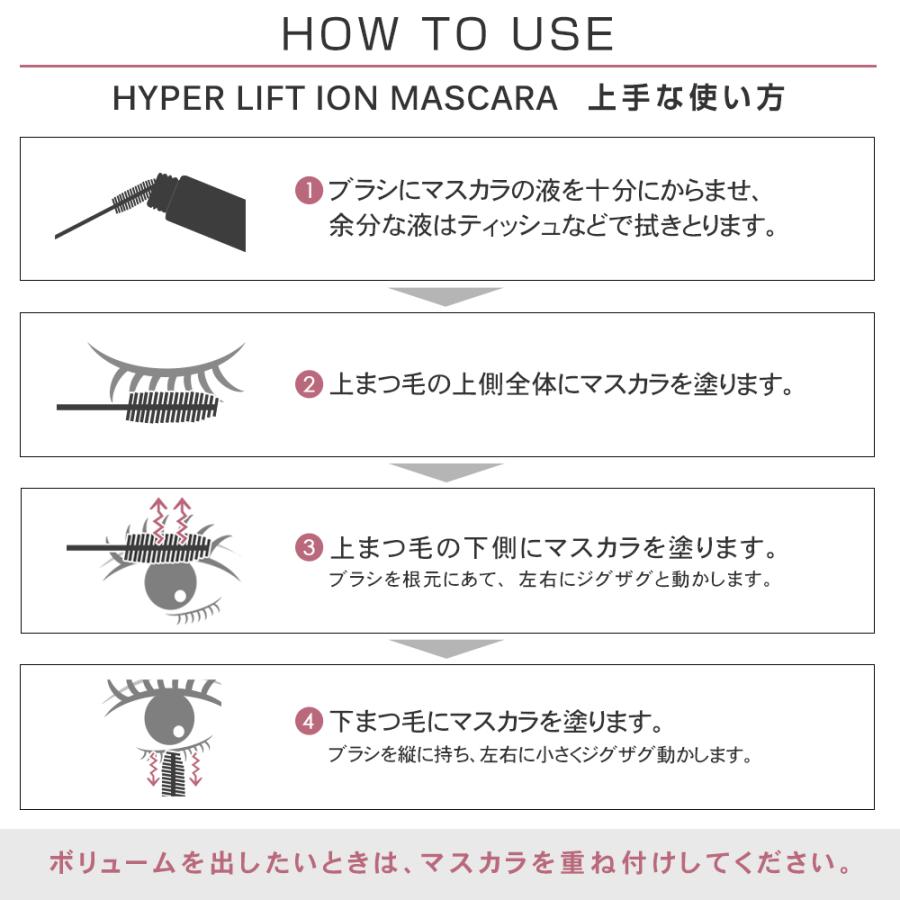 HOW TO USE

HYPER LIFT ION MASCARA　上手な使い方

1 ブラシにマスカラの液を十分にからませ、余分な液はティッシュなどで拭きとります。

2 上まつ毛の上側全体にマスカラを塗ります。

3 上まつ毛の下側にマスカラを塗ります。
ブラシを根元にあて、左右にジグザグと動かします。

4 下まつ毛にマスカラを塗ります。
ブラシを縦に持ち、左右に小さくジグザグ動かします。

ボリュームを出したいときは、マスカラを重ね付けしてください。