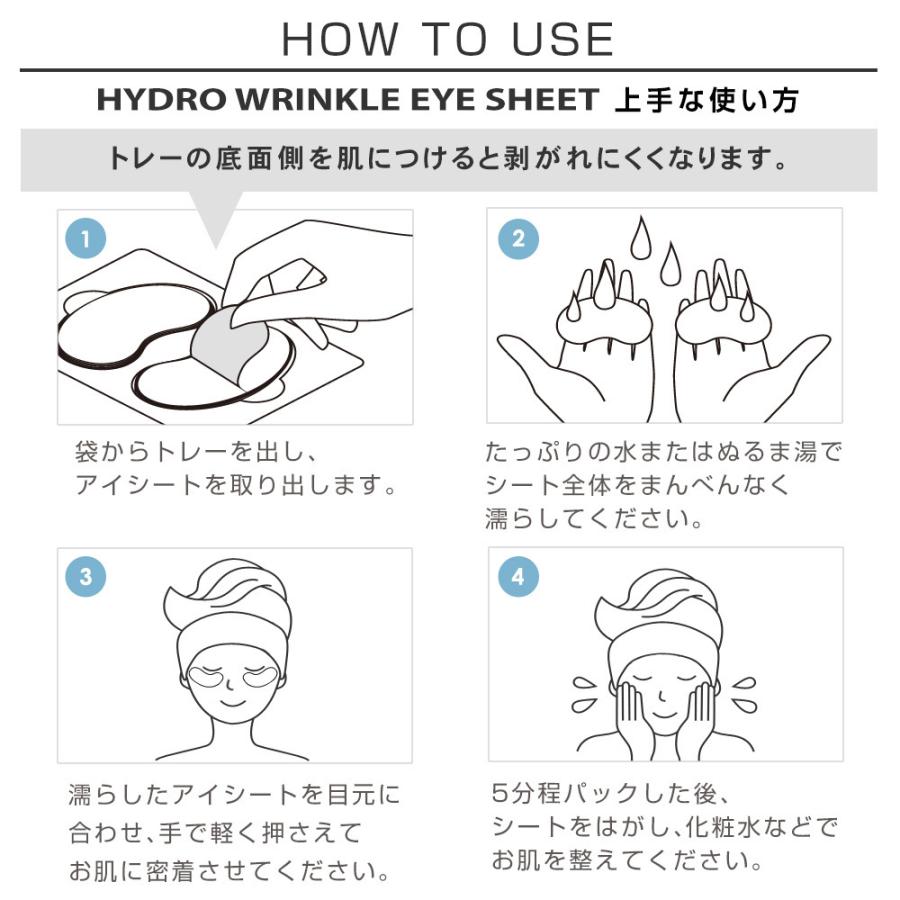 HOW TO USE

HYDRO WRINKLE EYE SHEET 上手な使い方

トレーの底面側を肌につけると剥がれにくくなります。

1

袋からトレーを出し、アイシートを取り出します。

2

たっぷりの水またはぬるま湯でシート全体をまんべんなく濡らしてください。

3

濡らしたアイシートを目元に合わせ、手で軽く押さえてお肌に密着させてください。

4

5分程パックした後、シートをはがし、化粧水などでお肌を整えてください。